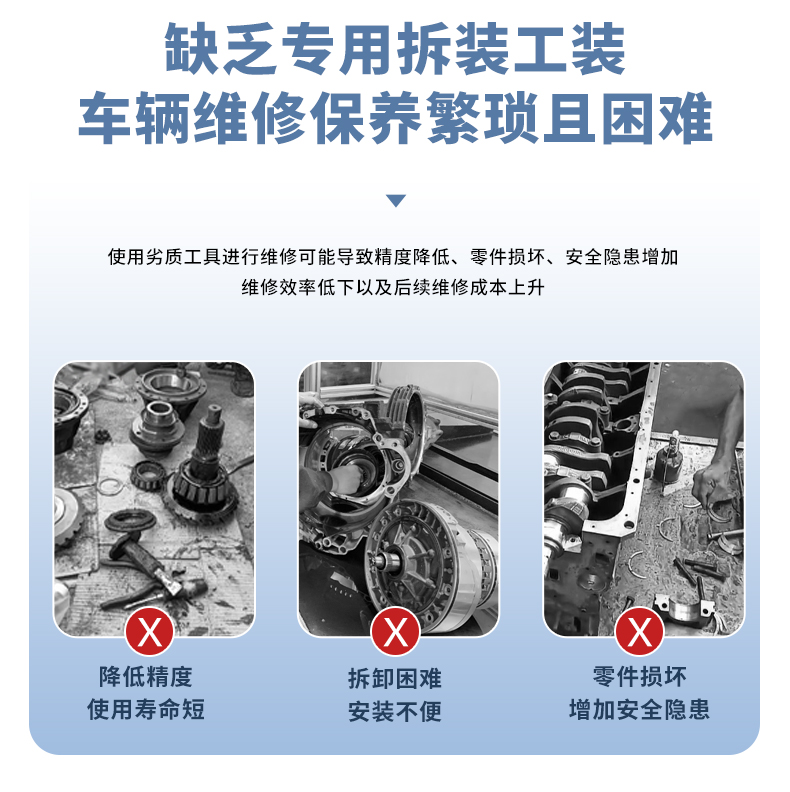 缺乏专用拆装工装
车辆维修保养繁琐且困难

使用劣质工具进行维修可能导致精度降低、零件损坏、安全隐患增加
维修效率低下以及后续维修成本上升

X
降低精度
使用寿命短

X
拆卸困难
安装不便

X
零件损坏
增加安全隐患