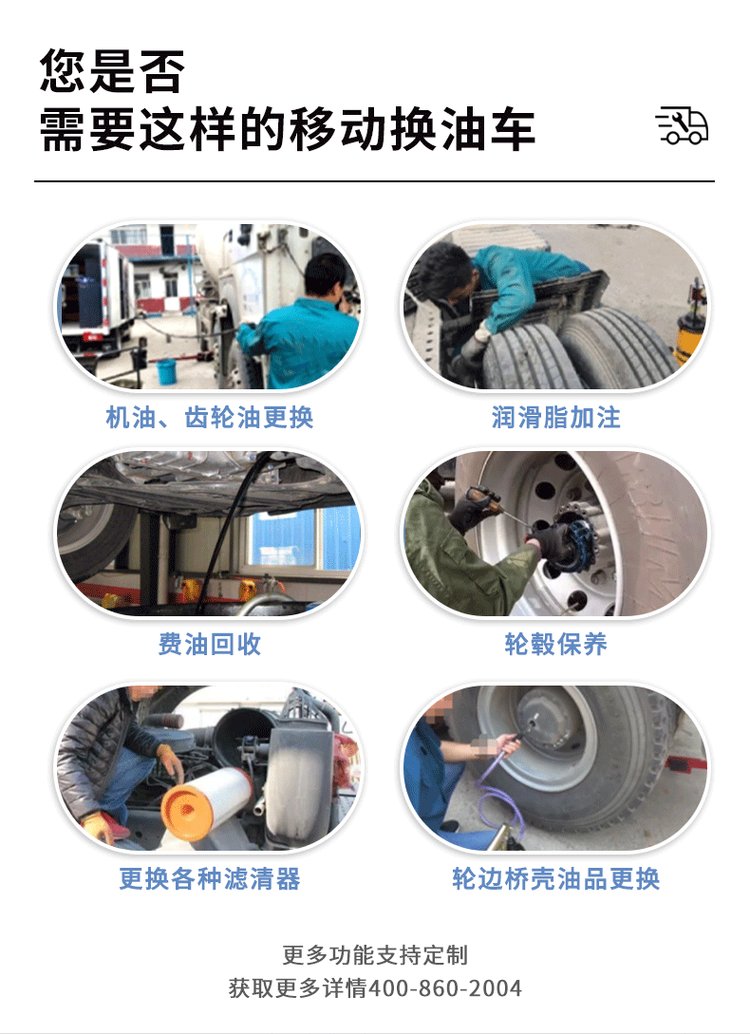 您是否
需要这样的移动换油车

机油、齿轮油更换

润滑脂加注

费油回收

轮毂保养

更换各种滤清器

轮边桥壳油品更换

更多功能支持定制
获取更多详情400-860-2004