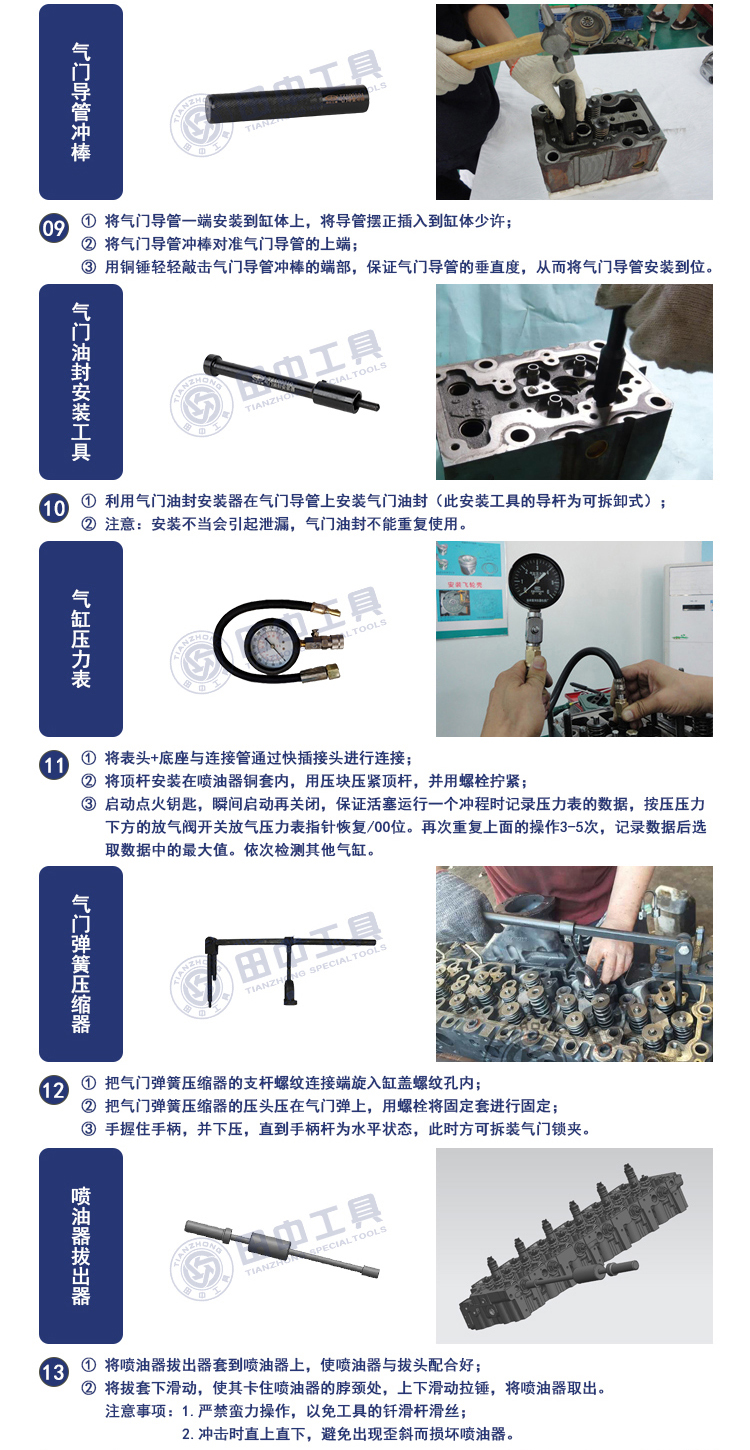 气门导管冲棒

田中工具
TIANZHONG SPECIALTOOLS

09 ① 将气门导管一端安装到缸体上，将导管摆正插入到缸体少许；
② 将气门导管冲棒对准气门导管的上端；
③ 用铜锤轻轻敲击气门导管冲棒的端部，保证气门导管的垂直度，从而将气门导管安装到位。

气门油封安装工具

田中工具
TIANZHONG SPECIALTOOLS

10 ① 利用气门油封安装器在气门导管上安装气门油封（此安装工具的导杆为可拆卸式）；
② 注意：安装不当会引起泄漏，气门油封不能重复使用。

气缸压力表

田中工具
TIANZHONG SPECIALTOOLS

11 ① 将表头+底座与连接管通过快插接头进行连接；
② 将顶杆安装在喷油器铜套内，用压块压紧顶杆，并用螺栓拧紧；
③ 启动点火钥匙，瞬间启动再关闭，保证活塞运行一个冲程时记录压力表的数据，按压压力下方的放气阀开关放气压力表指针恢复/00位。再次重复上面的操作3-5次，记录数据后选取数据中的最大值。依次检测其他气缸。

气门弹簧压缩器

田中工具
TIANZHONG SPECIALTOOLS

12 ① 把气门弹簧压缩器的支杆螺纹连接端旋入缸盖螺纹孔内；
② 把气门弹簧压缩器的压头压在气门弹上，用螺栓将固定套进行固定；
③ 手握住手柄，并下压，直到手柄杆为水平状态，此时方可拆装气门锁夹。

喷油器拔出器

田中工具
TIANZHONG SPECIALTOOLS

13 ① 将喷油器拔出器套到喷油器上，使喷油器与拔头配合好；
② 将拔套下滑动，使其卡住喷油器的脖颈处，上下滑动拉锤，将喷油器取出。
注意事项：1. 严禁蛮力操作，以免工具的钎滑杆滑丝；
2. 冲击时直上直下，避免出现歪斜而损坏喷油器。