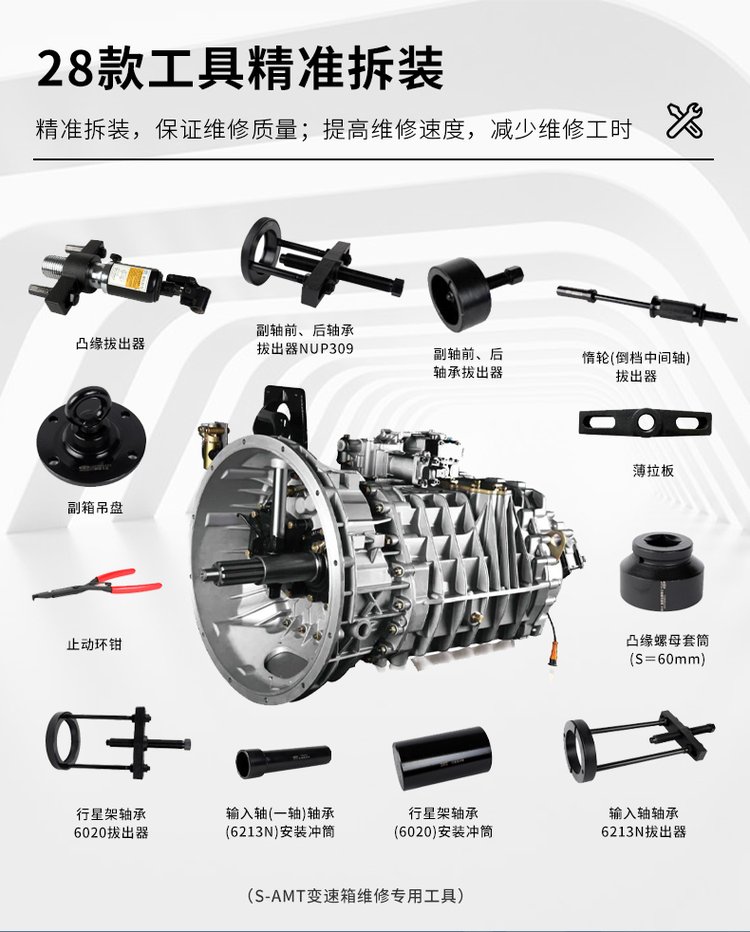 28款工具精准拆装

精准拆装，保证维修质量；提高维修速度，减少维修工时

凸缘拔出器

副轴前、后轴承拔出器NUP309

副轴前、后轴承拔出器

惰轮(倒档中间轴)拔出器

副箱吊盘

薄拉板

止动环钳

凸缘螺母套筒(S=60mm)

行星架轴承6020拔出器

输入轴(一轴)轴承(6213N)安装冲筒

行星架轴承(6020)安装冲筒

输入轴轴承6213N拔出器

（S-AMT变速箱维修专用工具）