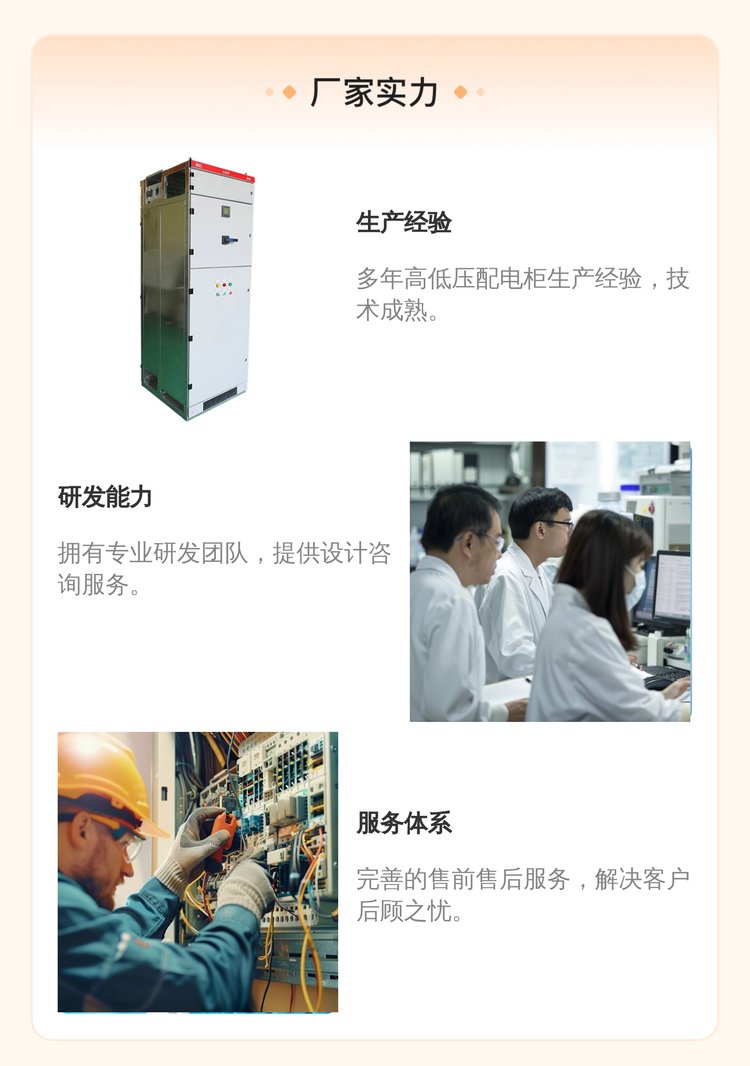 厂家实力

生产经验

多年高低压配电柜生产经验，技术成熟。

研发能力

拥有专业研发团队，提供设计咨询服务。

服务体系

完善的售前售后服务，解决客户后顾之忧。