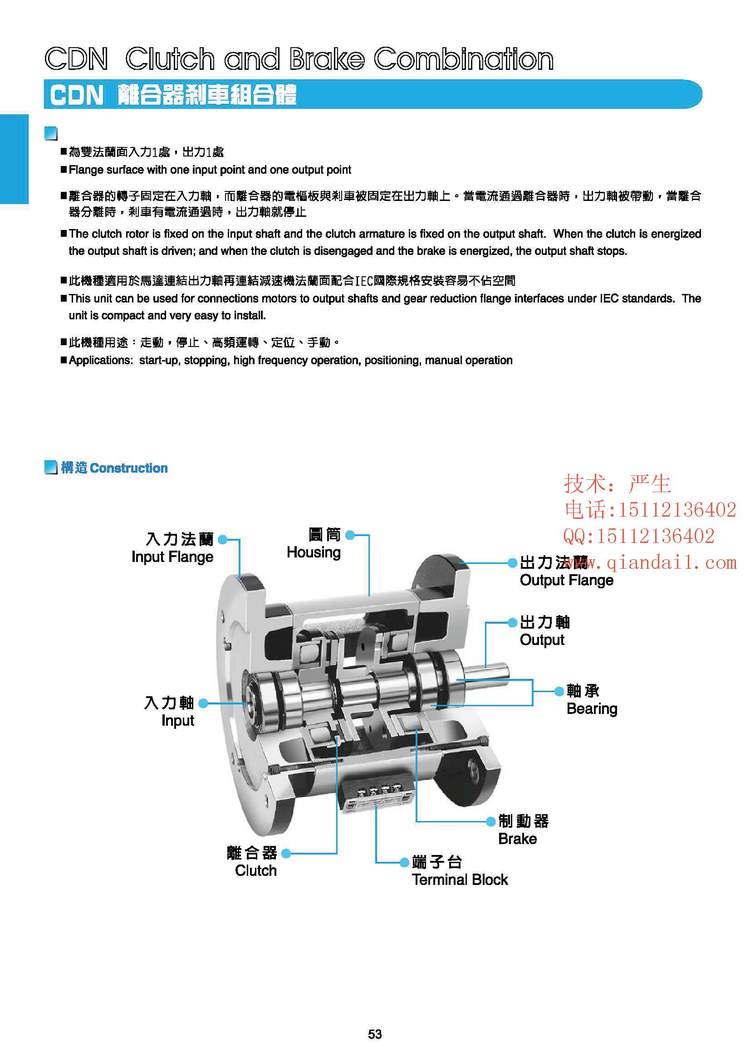 CDN Clutch and Brake Combination

CDN 離合器剎車組合體

■為雙法蘭面入力1處，出力1處
■Flange surface with one input point and one output point

■離合器的轉子固定在入力軸，而離合器的電樞板與剎車被固定在出力軸上。當電流通過離合器時，出力軸被帶動，當離合器分離時，剎車有電流通過時，出力軸就停止
■The clutch rotor is fixed on the input shaft and the clutch armature is fixed on the output shaft. When the clutch is energized the output shaft is driven; and when the clutch is disengaged and the brake is energized, the output shaft stops.

■此機種適用於馬達連結出力軸再連結減速機法蘭面配合IEC國際規格安裝容易不佔空間
■This unit can be used for connections motors to output shafts and gear reduction flange interfaces under IEC standards. The unit is compact and very easy to install.

■此機種用途：走動，停止、高頻運轉、定位、手動。
■Applications: start-up, stopping, high frequency operation, positioning, manual operation

構造 Construction

技术：严生
电话:15112136402
QQ:15112136402
www.qiandai1.com

入力法蘭
Input Flange

圓筒
Housing

出力法蘭
Output Flange

出力軸
Output

軸承
Bearing

入力軸
Input

制動器
Brake

離合器
Clutch

端子台
Terminal Block

53