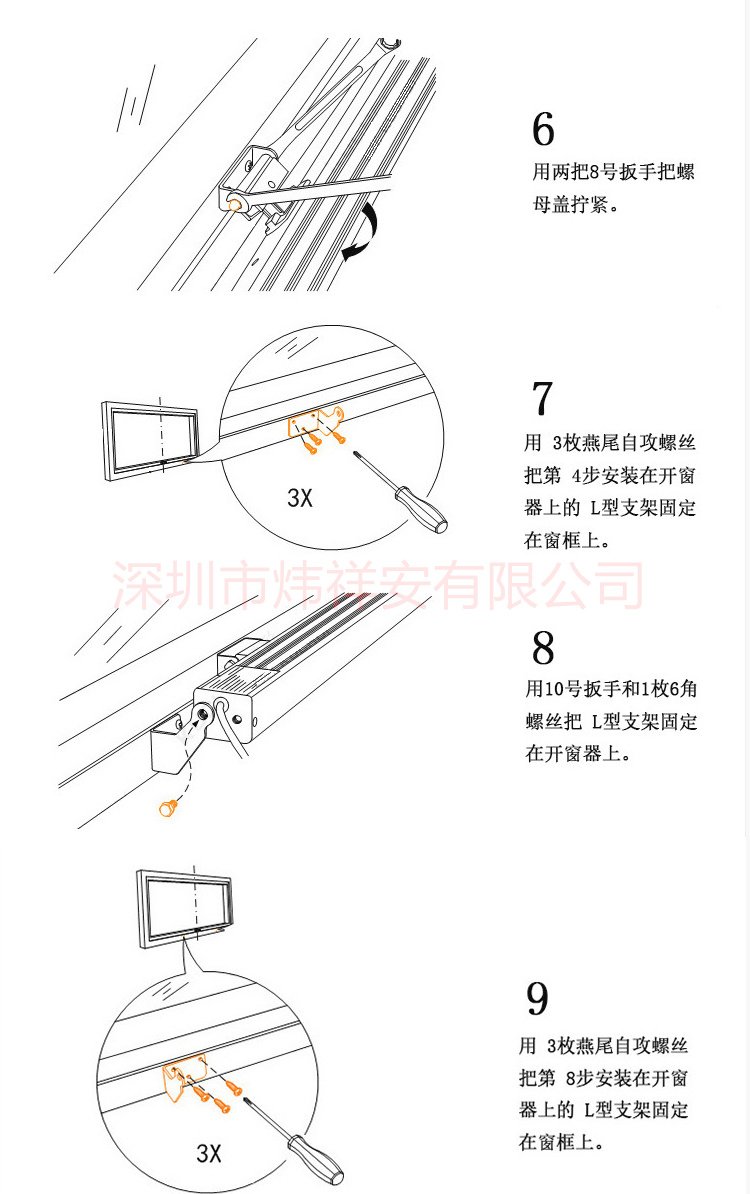 6
用两把8号扳手把螺母盖拧紧。

3X

7
用 3枚燕尾自攻螺丝把第 4步安装在开窗器上的 L型支架固定在窗框上。

深圳市炜祥安有限公司

8
用10号扳手和1枚6角螺丝把 L型支架固定在开窗器上。

3X

9
用 3枚燕尾自攻螺丝把第 8步安装在开窗器上的 L型支架固定在窗框上。