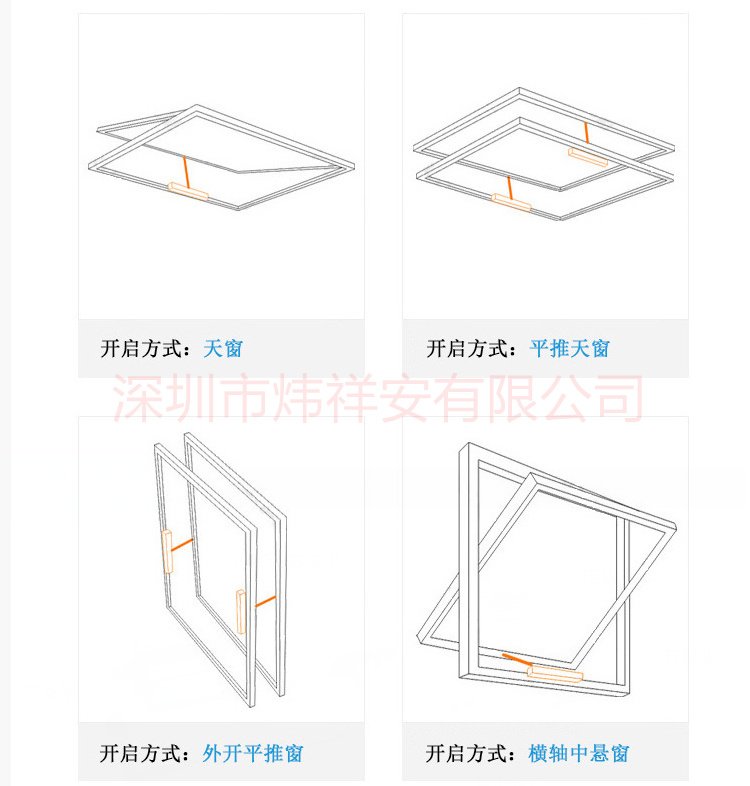 开启方式：天窗

开启方式：平推天窗

深圳市炜祥安有限公司

开启方式：外开平推窗

开启方式：横轴中悬窗