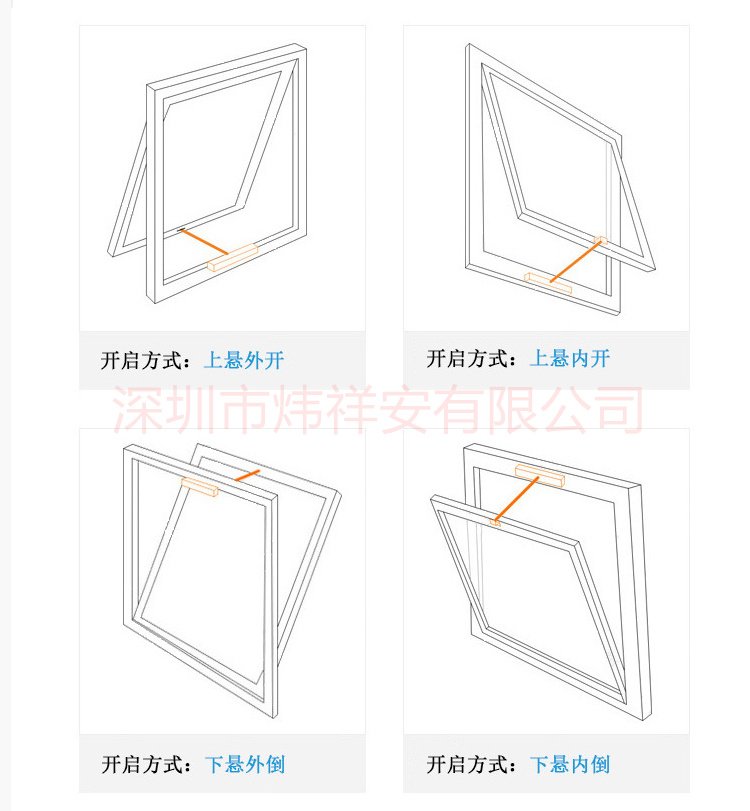 开启方式：上悬外开

开启方式：上悬内开

深圳市炜祥安有限公司

开启方式：下悬外倒

开启方式：下悬内倒