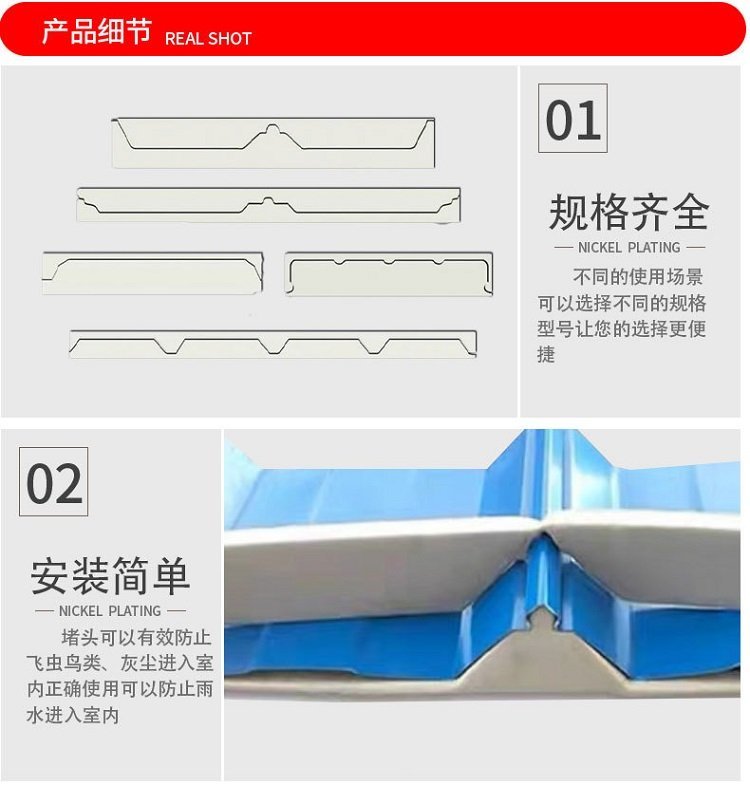 产品细节 REAL SHOT

01

规格齐全

— NICKEL PLATING —

不同的使用场景可以选择不同的规格型号让您的选择更便捷

02

安装简单

— NICKEL PLATING —

堵头可以有效防止飞虫鸟类、灰尘进入室内正确使用可以防止雨水进入室内