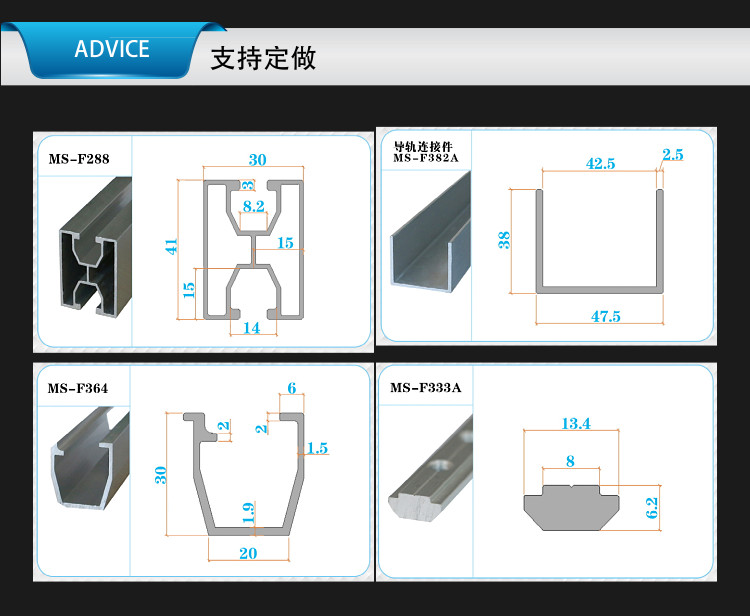 ADVICE 支持定做

MS-F288

30
3
8.2
41
15
15
14

导轨连接件
MS-F382A

42.5
2.5
38
47.5

MS-F364

6
2
2
1.5
30
1.9
20

MS-F333A

13.4
8
6.2