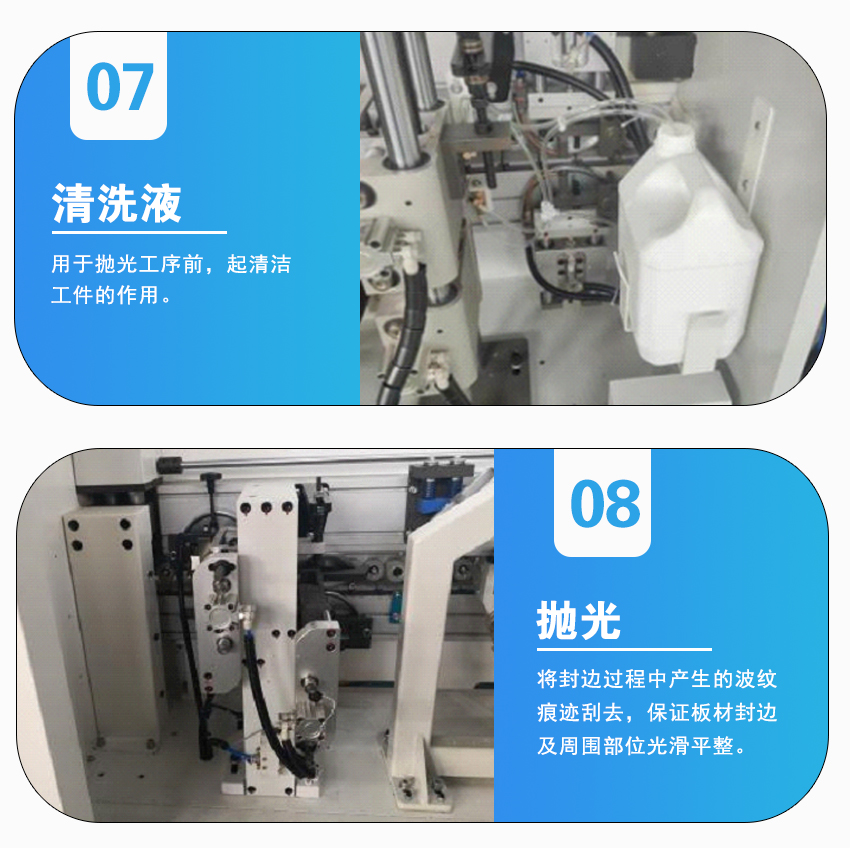 07

清洗液

用于抛光工序前，起清洁工件的作用。

08

抛光

将封边过程中产生的波纹痕迹刮去，保证板材封边及周围部位光滑平整。