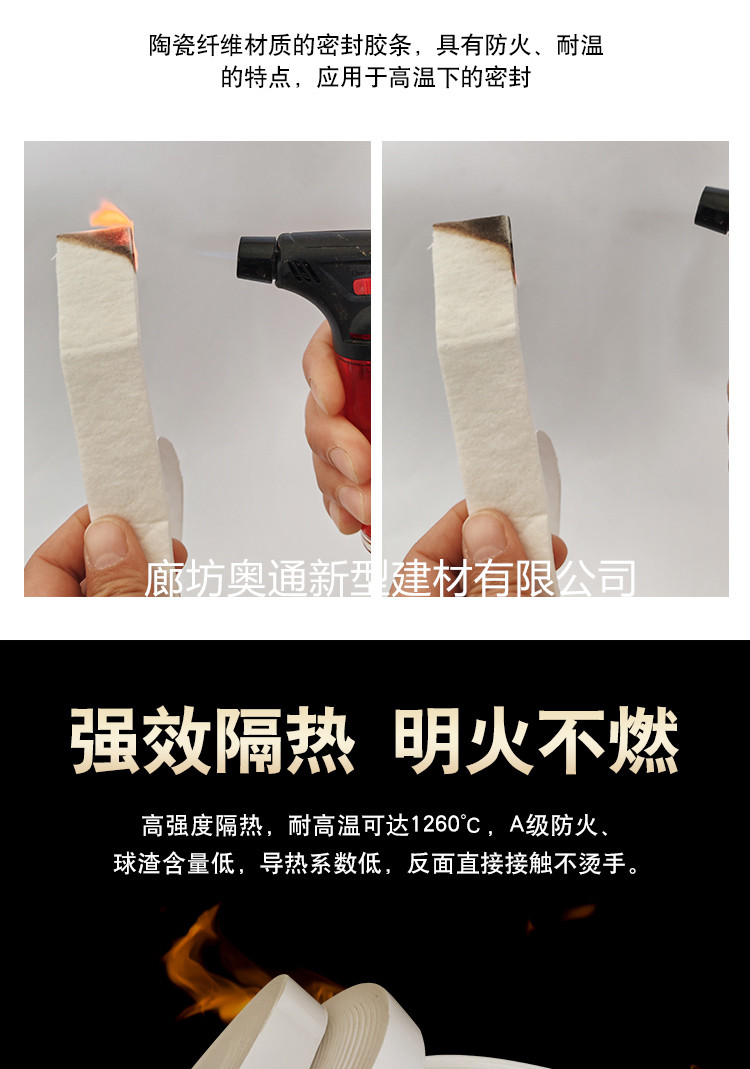 陶瓷纤维材质的密封胶条，具有防火、耐温的特点，应用于高温下的密封

廊坊奥通新型建材有限公司

强效隔热 明火不燃

高强度隔热，耐高温可达1260°C，A级防火、球渣含量低，导热系数低，反面直接接触不烫手。