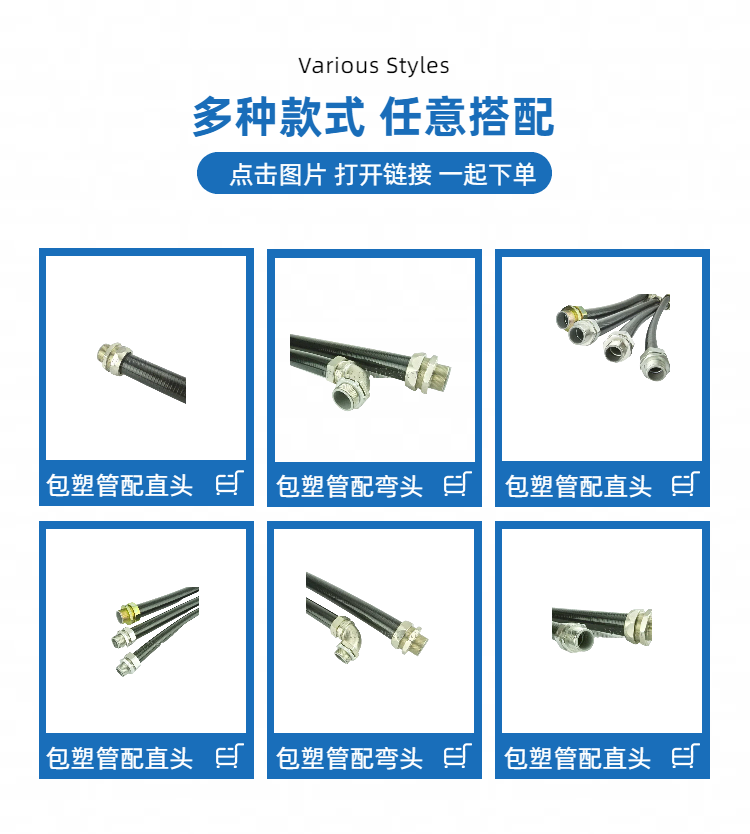 Various Styles

多种款式 任意搭配

点击图片 打开链接 一起下单

包塑管配直头

包塑管配弯头

包塑管配直头

包塑管配直头

包塑管配弯头

包塑管配直头