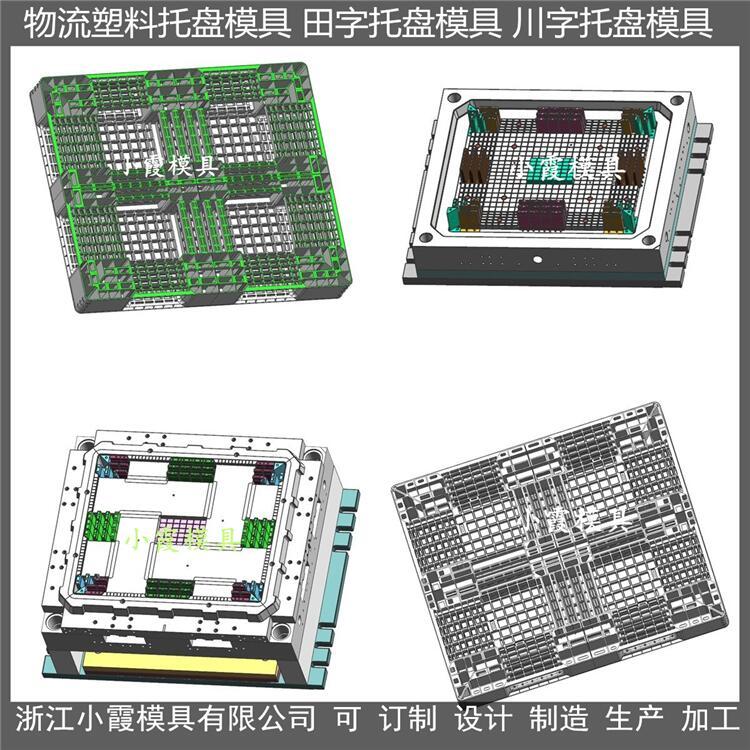 物流塑料托盘模具 田字托盘模具 川字托盘模具

小霞模具

小霞模具

小霞模具

小霞模具

浙江小霞模具有限公司 可 订制 设计 制造 生产 加工