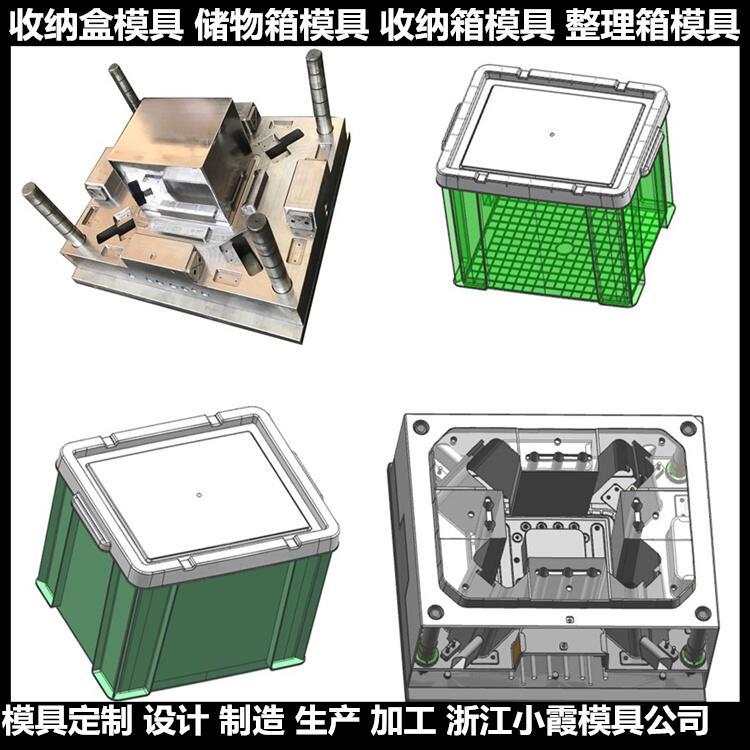 收纳盒模具 储物箱模具 收纳箱模具 整理箱模具

模具定制 设计 制造 生产 加工 浙江小霞模具公司