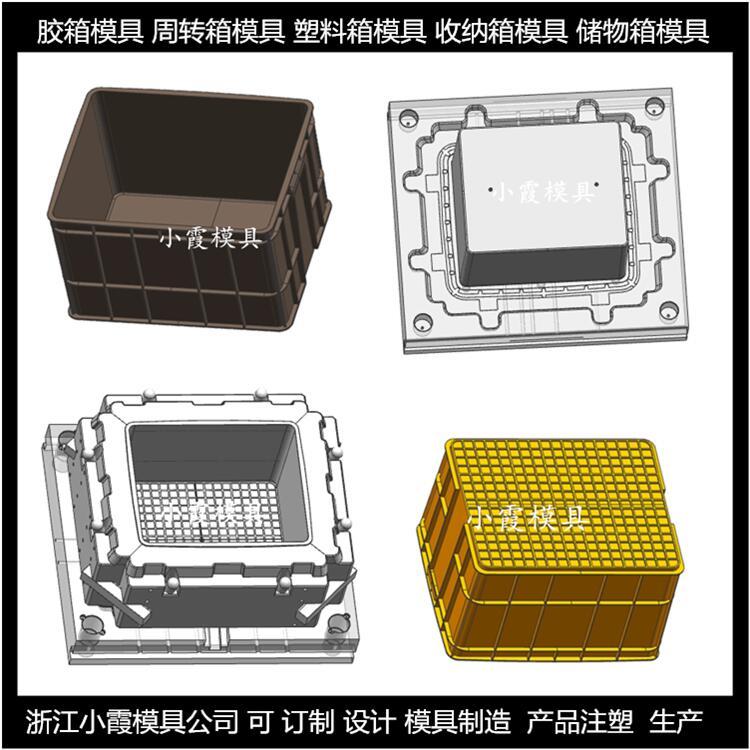 胶箱模具 周转箱模具 塑料箱模具 收纳箱模具 储物箱模具

小霞模具

小霞模具

小霞模具

小霞模具

浙江小霞模具公司 可 订制 设计 模具制造 产品注塑 生产