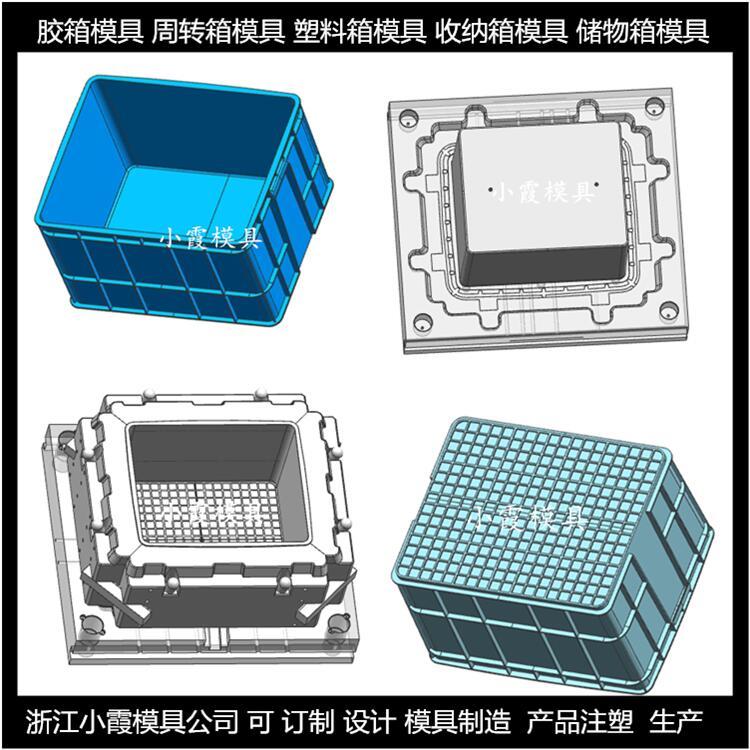 胶箱模具 周转箱模具 塑料箱模具 收纳箱模具 储物箱模具

小霞模具

小霞模具

小霞模具

小霞模具

浙江小霞模具公司 可 订制 设计 模具制造 产品注塑 生产