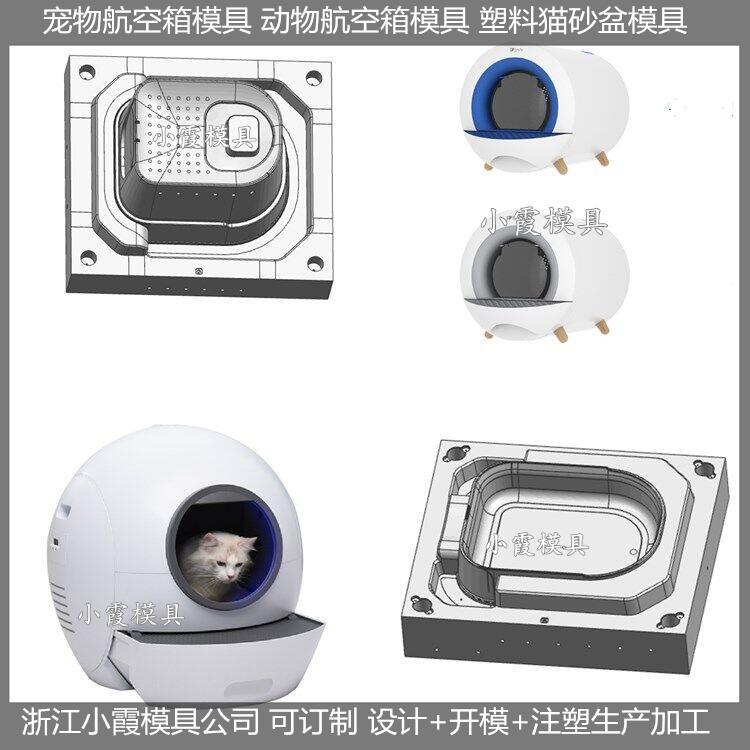 宠物航空箱模具 动物航空箱模具 塑料猫砂盆模具

小霞模具

小霞模具

小霞模具

小霞模具

浙江小霞模具公司 可订制 设计+开模+注塑生产加工