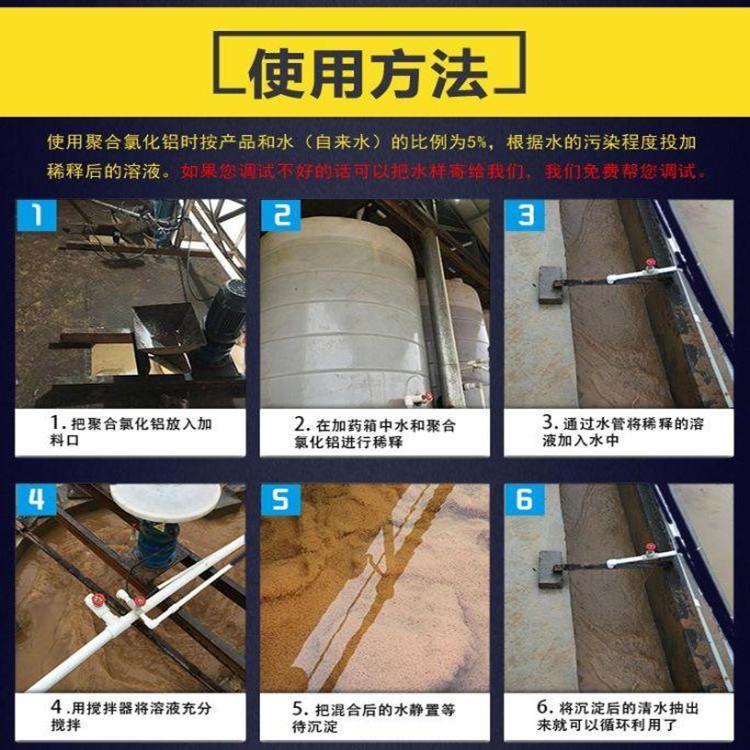 使用方法

使用聚合氯化铝时按产品和水（自来水）的比例为5%，根据水的污染程度投加稀释后的溶液。如果您调试不好的话可以把水样寄给我们，我们免费帮您调试。

1

1. 把聚合氯化铝放入加料口

2

2. 在加药箱中水和聚合氯化铝进行稀释

3

3. 通过水管将稀释的溶液加入水中

4

4 .用搅拌器将溶液充分搅拌

5

5. 把混合后的水静置等待沉淀

6

6. 将沉淀后的清水抽出来就可以循环利用了