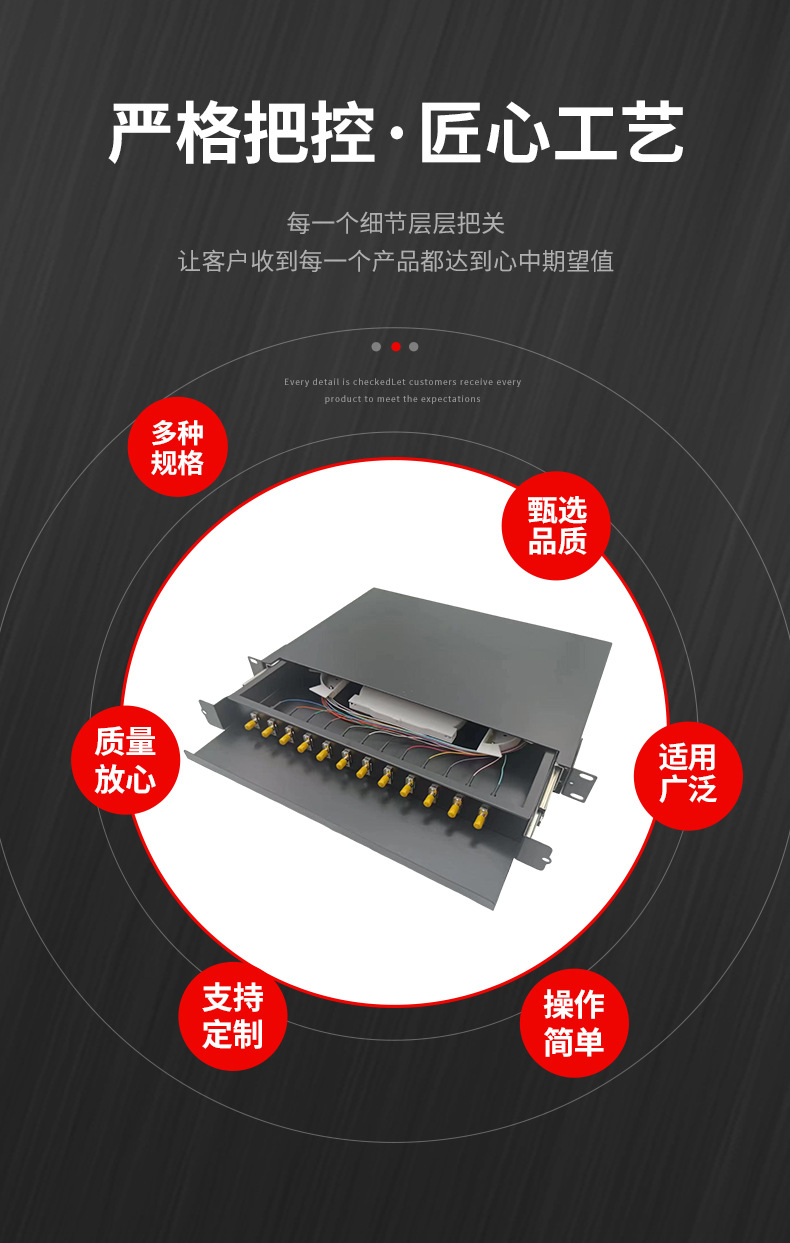 严格把控·匠心工艺

每一个细节层层把关
让客户收到每一个产品都达到心中期望值

Every detail is checkedLet customers receive every product to meet the expectations

多种规格

甄选品质

质量放心

适用广泛

支持定制

操作简单