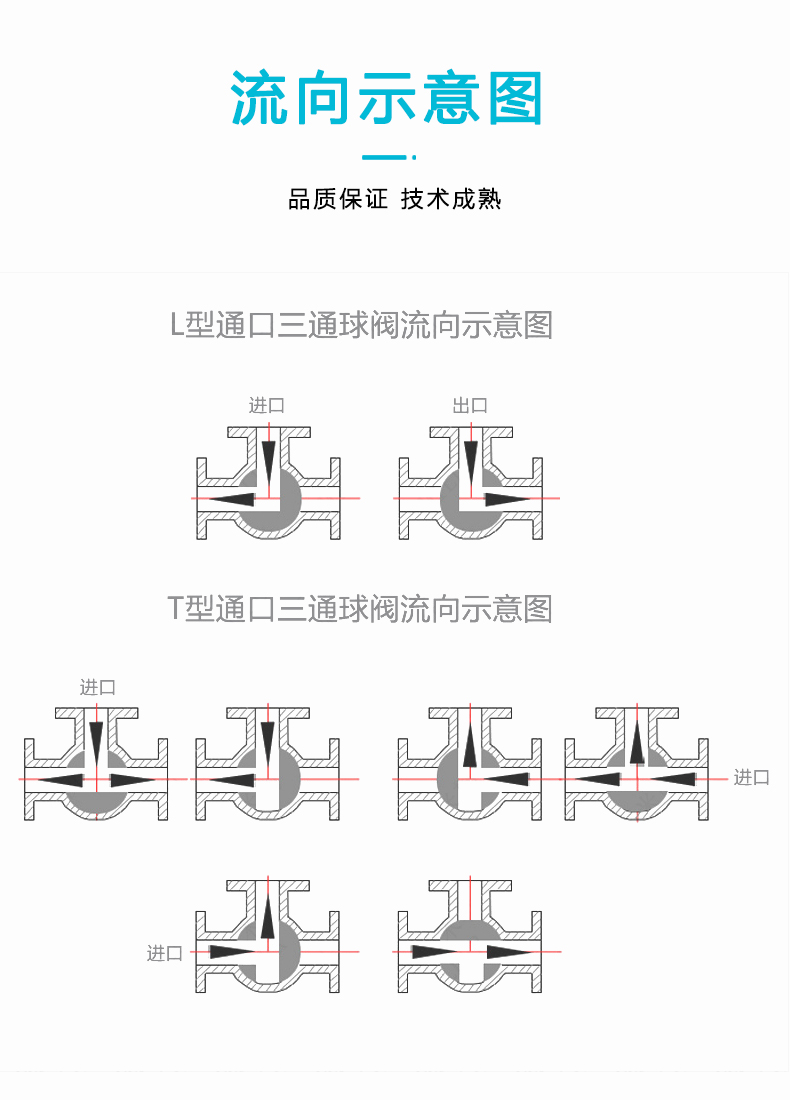 流向示意图

品质保证 技术成熟

L型通口三通球阀流向示意图

进口

出口

T型通口三通球阀流向示意图

进口

进口

进口