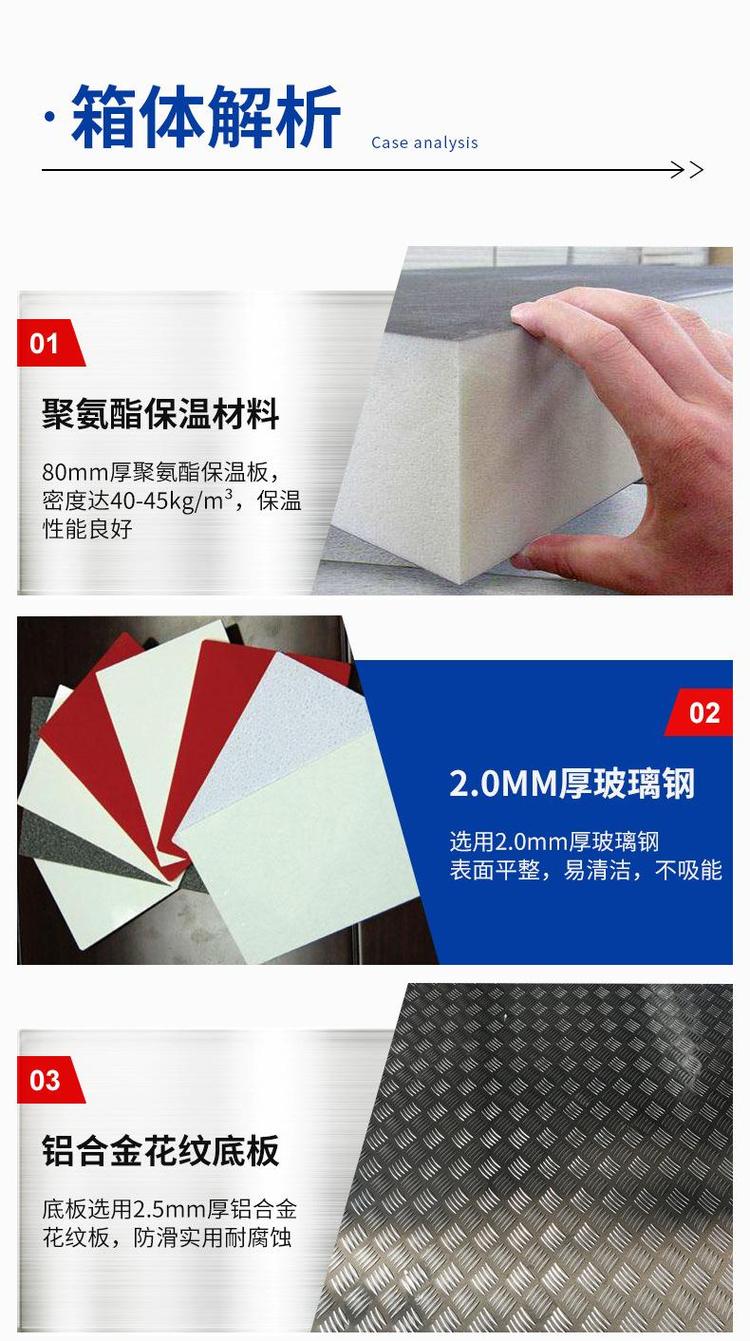 · 箱体解析 Case analysis

01

聚氨酯保温材料

80mm厚聚氨酯保温板，密度达40-45kg/m$^3$，保温性能良好

02

2.0MM厚玻璃钢

选用2.0mm厚玻璃钢
表面平整，易清洁，不吸能

03

铝合金花纹底板

底板选用2.5mm厚铝合金花纹板，防滑实用耐腐蚀