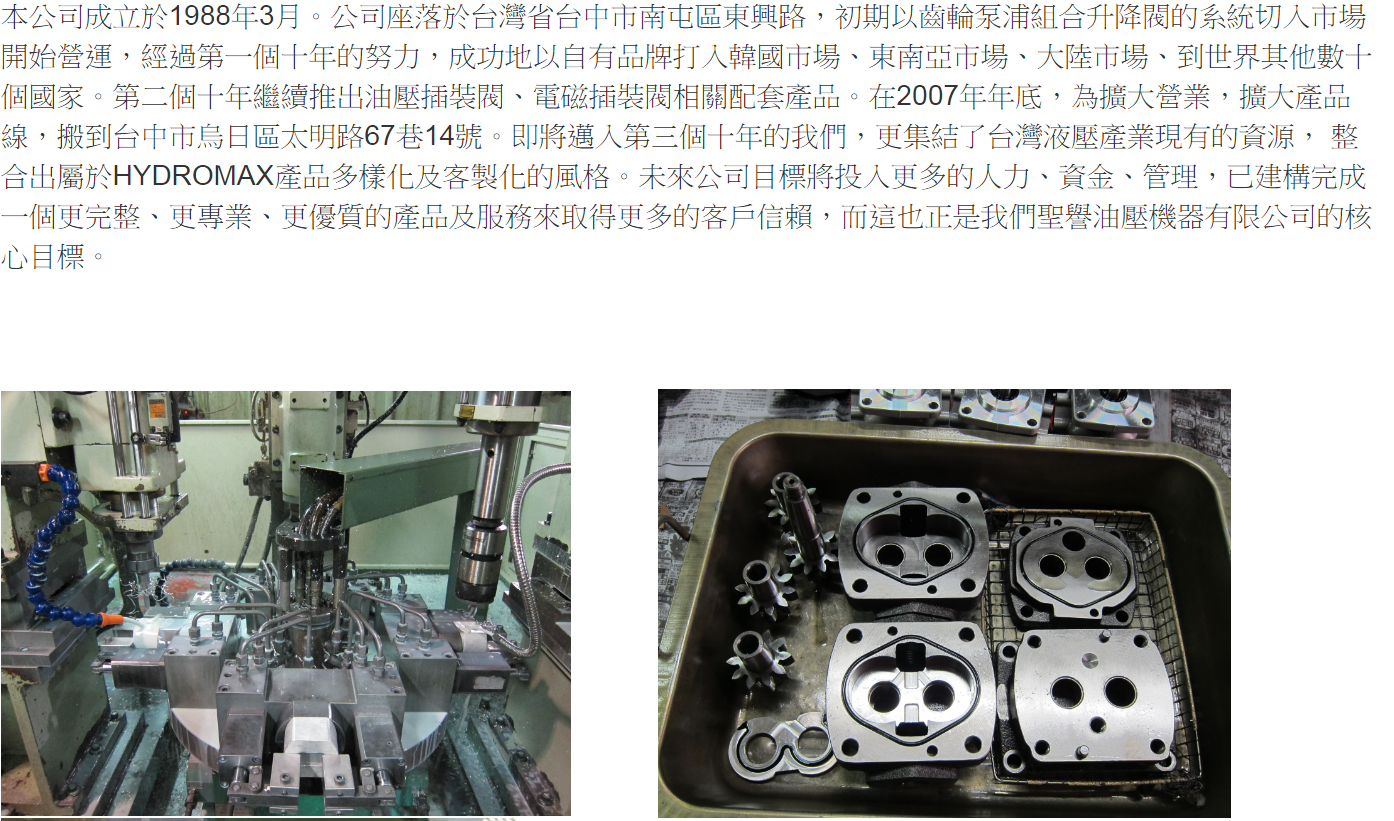 本公司成立於1988年3月。公司座落於台灣省台中市南屯區東興路，初期以齒輪泵浦組合升降閥的系統切入市場開始營運，經過第一個十年的努力，成功地以自有品牌打入韓國市場、東南亞市場、大陸市場、到世界其他數十個國家。第二個十年繼續推出油壓插裝閥、電磁插裝閥相關配套產品。在2007年年底，為擴大營業，擴大產品線，搬到台中市烏日區太明路67巷14號。即將邁入第三個十年的我們，更集結了台灣液壓產業現有的資源， 整合出屬於HYDROMAX產品多樣化及客製化的風格。未來公司目標將投入更多的人力、資金、管理，已建構完成一個更完整、更專業、更優質的產品及服務來取得更多的客戶信賴，而這也正是我們聖譽油壓機器有限公司的核心目標。