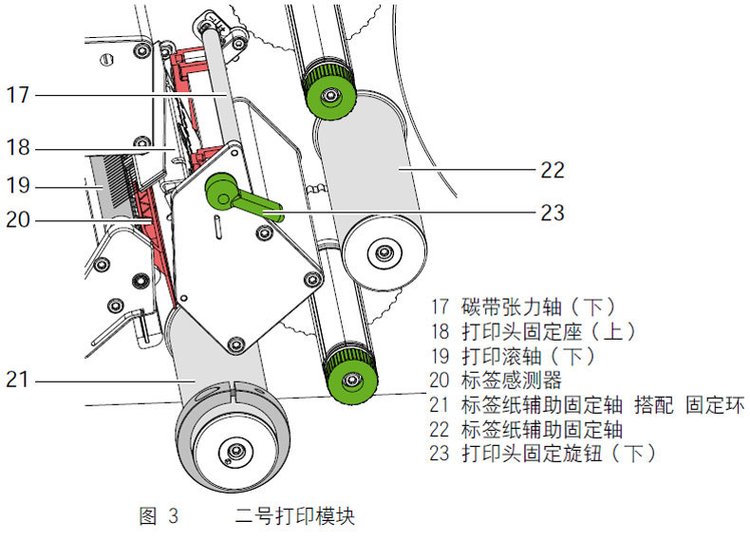 17
18
19
20
21
22
23

17 碳带张力轴（下）
18 打印头固定座（上）
19 打印滚轴（下）
20 标签感测器
21 标签纸辅助固定轴 搭配 固定环
22 标签纸辅助固定轴
23 打印头固定旋钮（下）

图 3　　二号打印模块