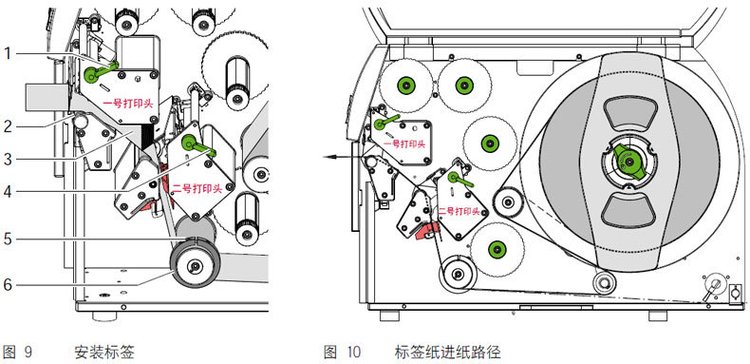 1
2
3
4
5
6
一号打印头
二号打印头
图 9　　安装标签

一号打印头
二号打印头
图 10　　标签纸进纸路径