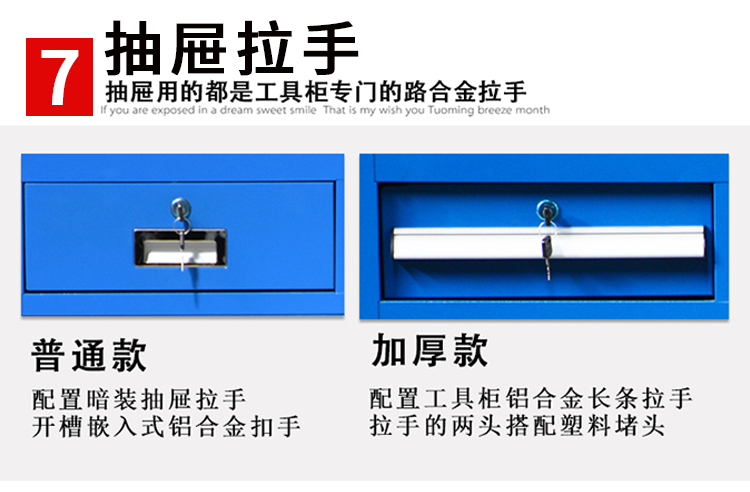 7 抽屉拉手

抽屉用的都是工具柜专门的路合金拉手

If you are exposed in a dream sweet smile That is my wish you Tuoming breeze month

普通款

配置暗装抽屉拉手
开槽嵌入式铝合金扣手

加厚款

配置工具柜铝合金长条拉手
拉手的两头搭配塑料堵头