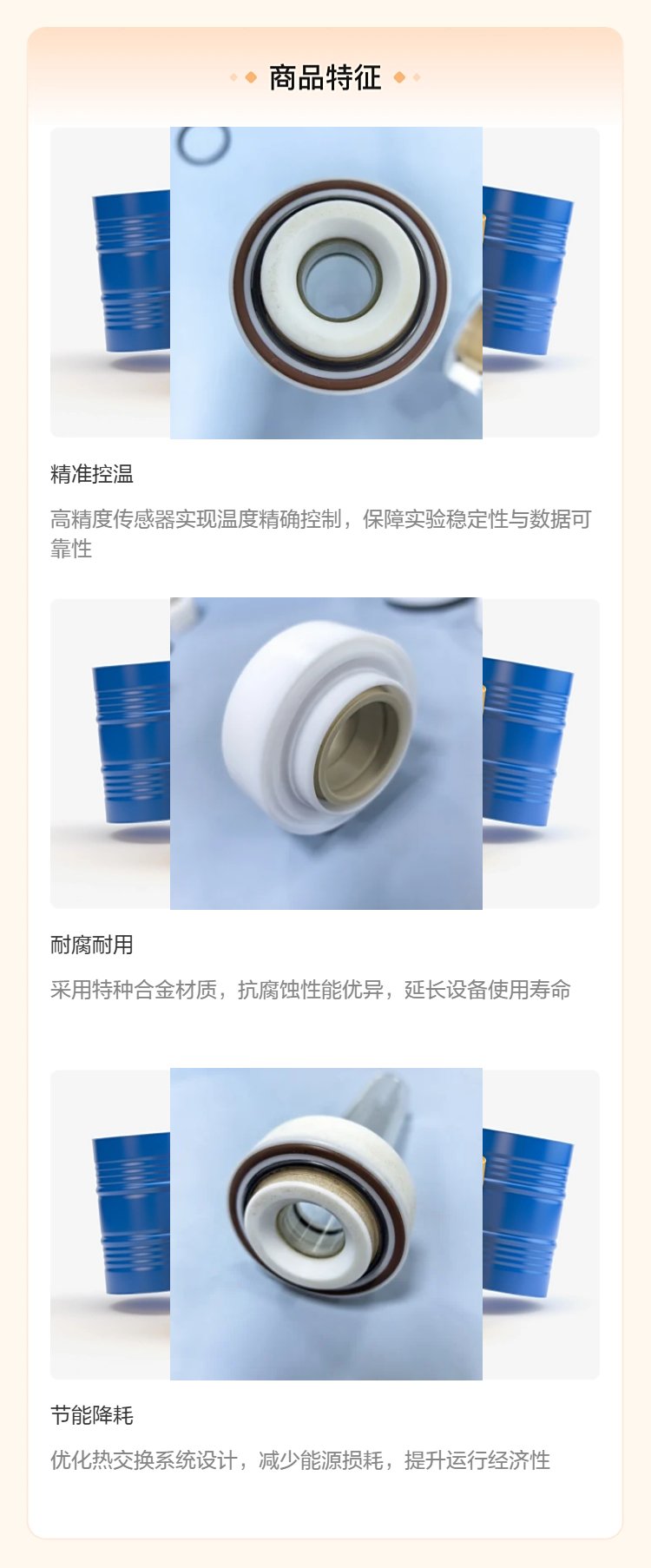 商品特征

精准控温

高精度传感器实现温度精确控制，保障实验稳定性与数据可靠性

耐腐耐用

采用特种合金材质，抗腐蚀性能优异，延长设备使用寿命

节能降耗

优化热交换系统设计，减少能源损耗，提升运行经济性