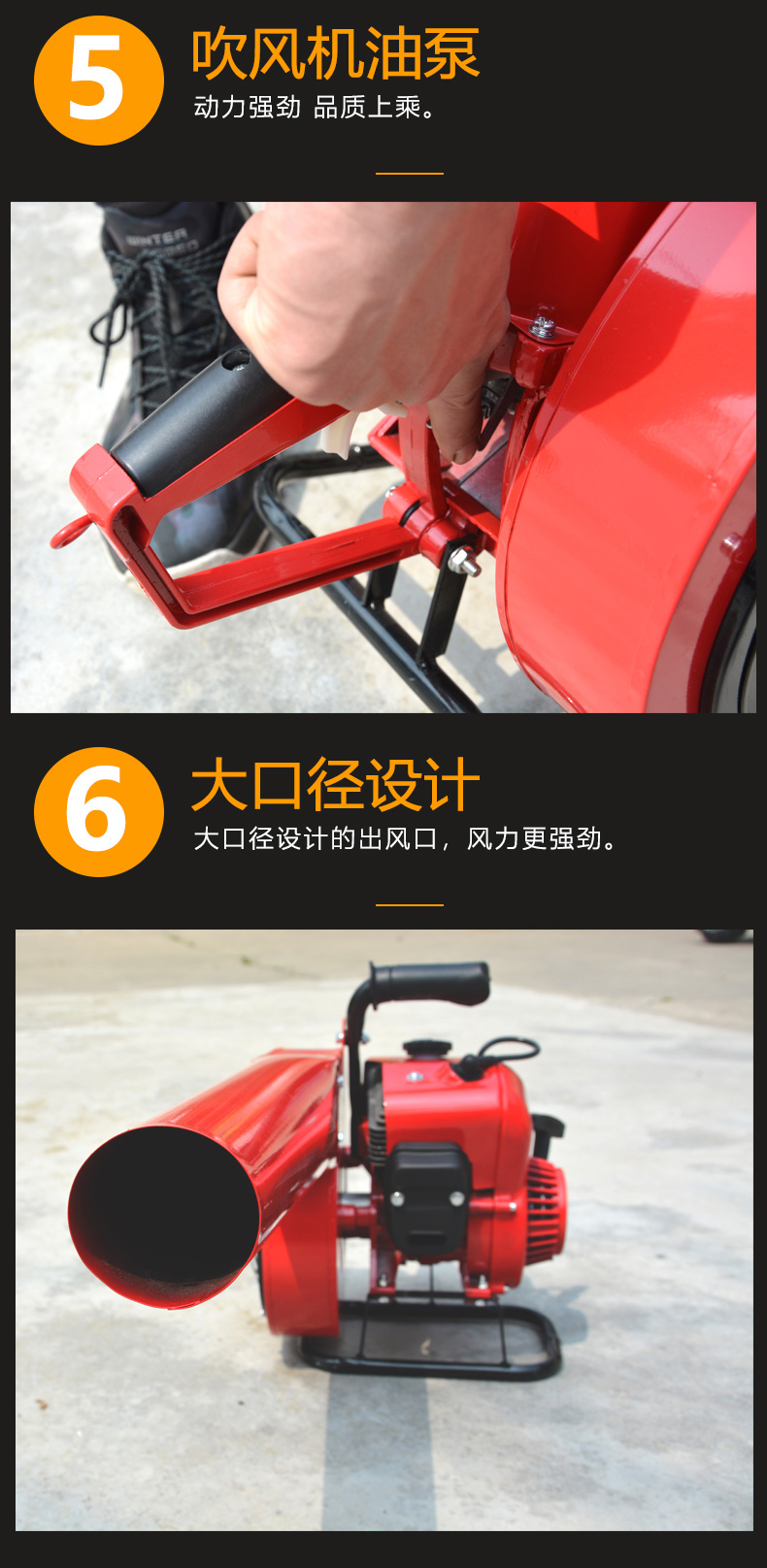 5
吹风机油泵
动力强劲 品质上乘。

WINTER

6
大口径设计
大口径设计的出风口，风力更强劲。