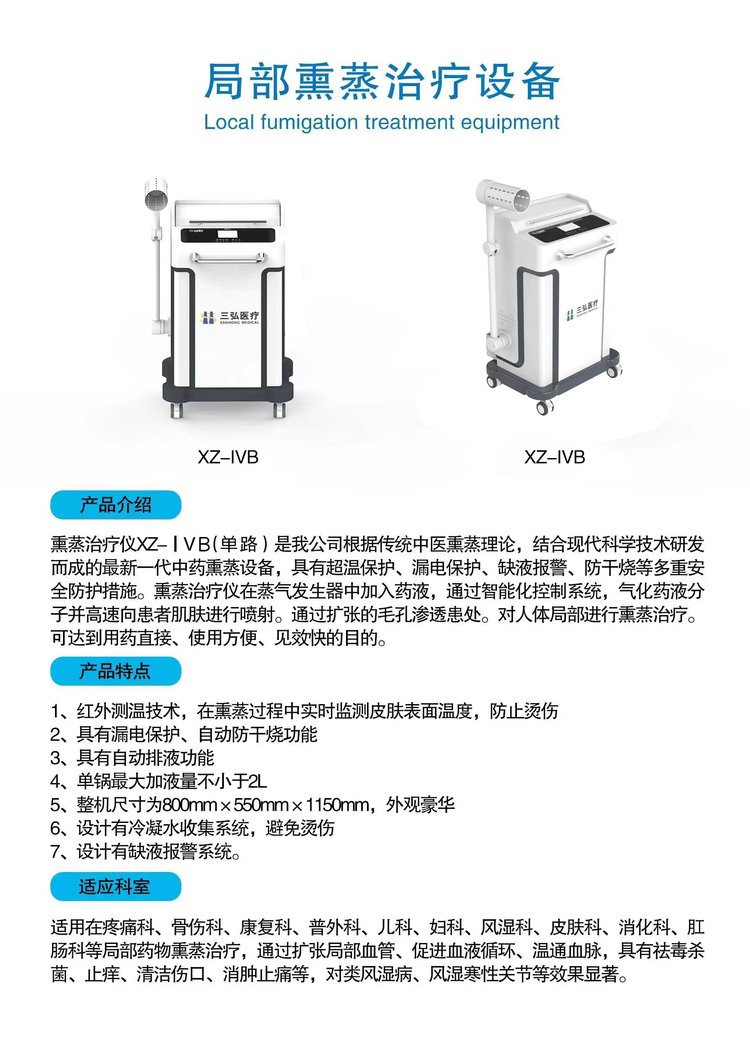 局部熏蒸治疗设备
Local fumigation treatment equipment

三弘医疗
SANHONG MEDICAL

三弘医疗
SANHONG MEDICAL

XZ-IVB

XZ-IVB

产品介绍

熏蒸治疗仪XZ-ⅠVB(单路)是我公司根据传统中医熏蒸理论，结合现代科学技术研发而成的最新一代中药熏蒸设备，具有超温保护、漏电保护、缺液报警、防干烧等多重安全防护措施。熏蒸治疗仪在蒸气发生器中加入药液，通过智能化控制系统，气化药液分子并高速向患者肌肤进行喷射。通过扩张的毛孔渗透患处。对人体局部进行熏蒸治疗。可达到用药直接、使用方便、见效快的目的。

产品特点

1、红外测温技术，在熏蒸过程中实时监测皮肤表面温度，防止烫伤
2、具有漏电保护、自动防干烧功能
3、具有自动排液功能
4、单锅最大加液量不小于2L
5、整机尺寸为800mm×550mm×1150mm，外观豪华
6、设计有冷凝水收集系统，避免烫伤
7、设计有缺液报警系统。

适应科室

适用在疼痛科、骨伤科、康复科、普外科、儿科、妇科、风湿科、皮肤科、消化科、肛肠科等局部药物熏蒸治疗，通过扩张局部血管、促进血液循环、温通血脉，具有祛毒杀菌、止痒、清洁伤口、消肿止痛等，对类风湿病、风湿寒性关节等效果显著。