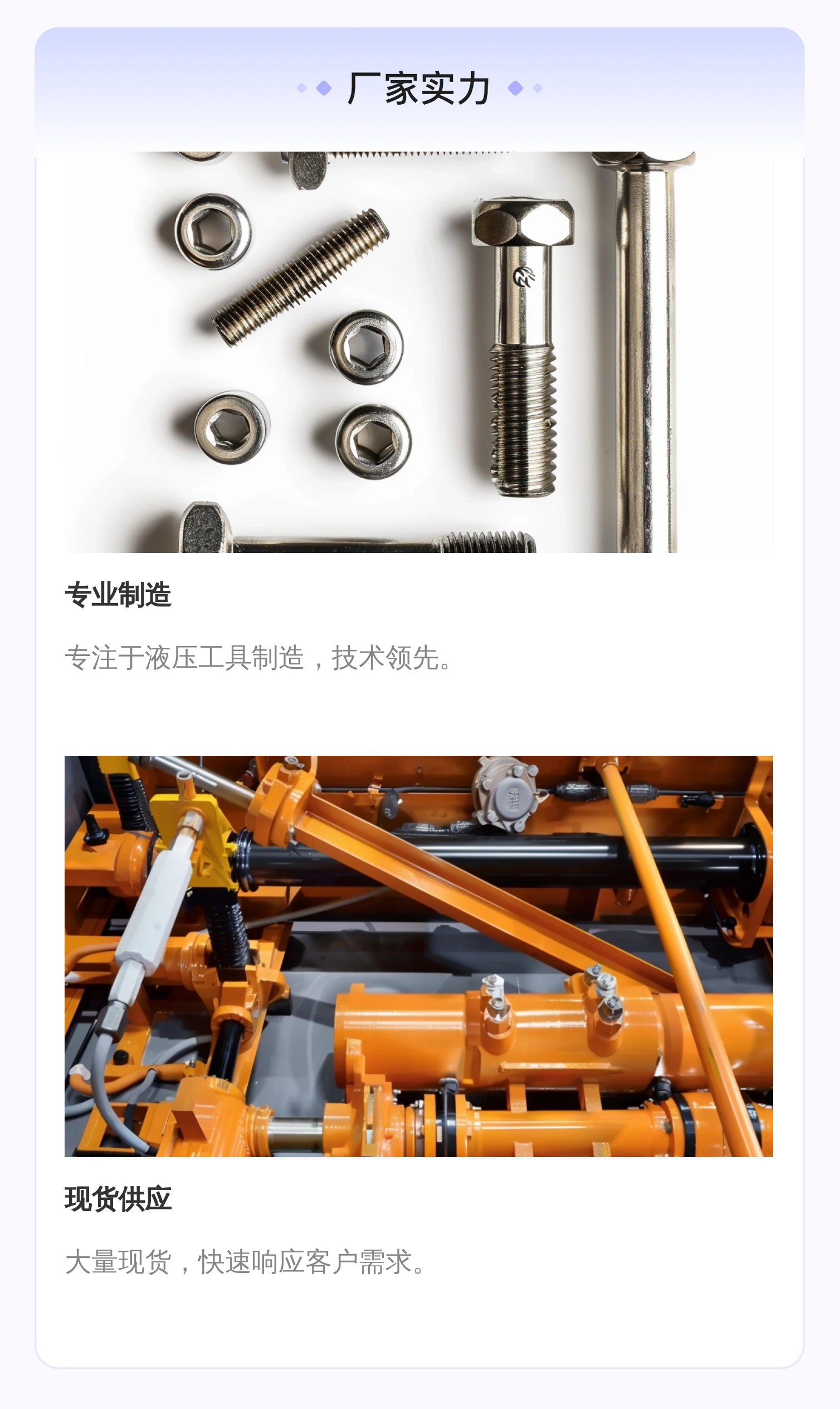 厂家实力

专业制造

专注于液压工具制造，技术领先。

现货供应

大量现货，快速响应客户需求。