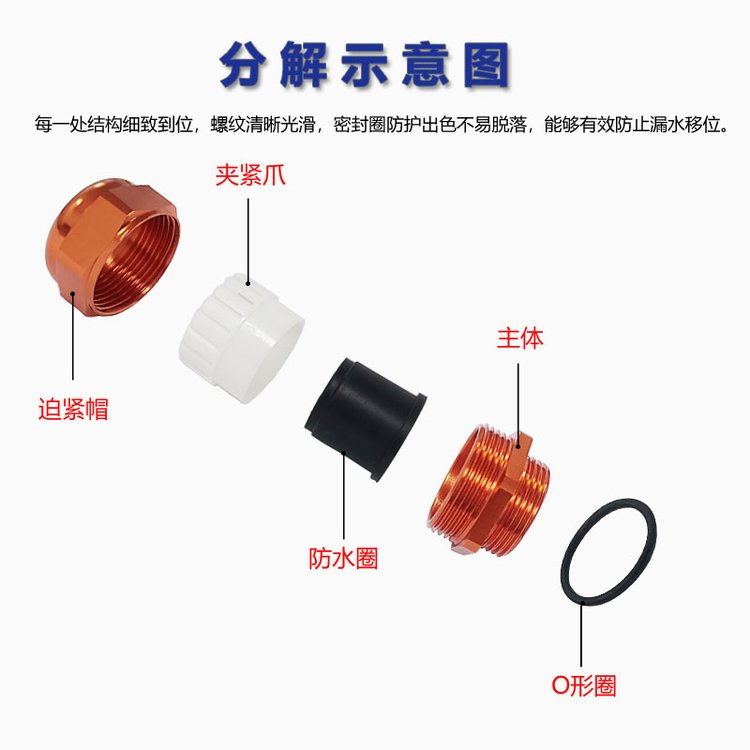 分解示意图

每一处结构细致到位，螺纹清晰光滑，密封圈防护出色不易脱落，能够有效防止漏水移位。

夹紧爪

迫紧帽

主体

防水圈

O形圈