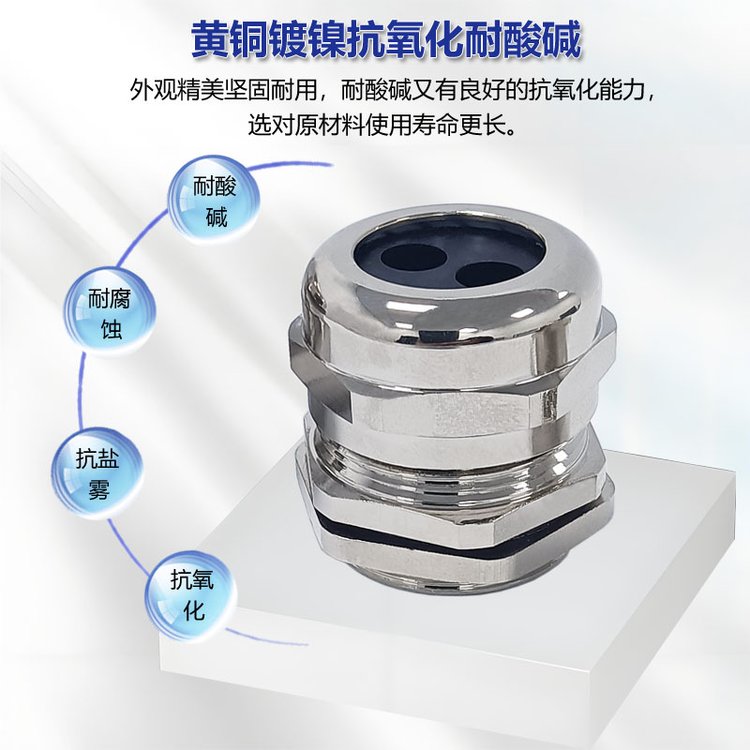 黄铜镀镍抗氧化耐酸碱

外观精美坚固耐用，耐酸碱又有良好的抗氧化能力，选对原材料使用寿命更长。

耐酸碱

耐腐蚀

抗盐雾

抗氧化