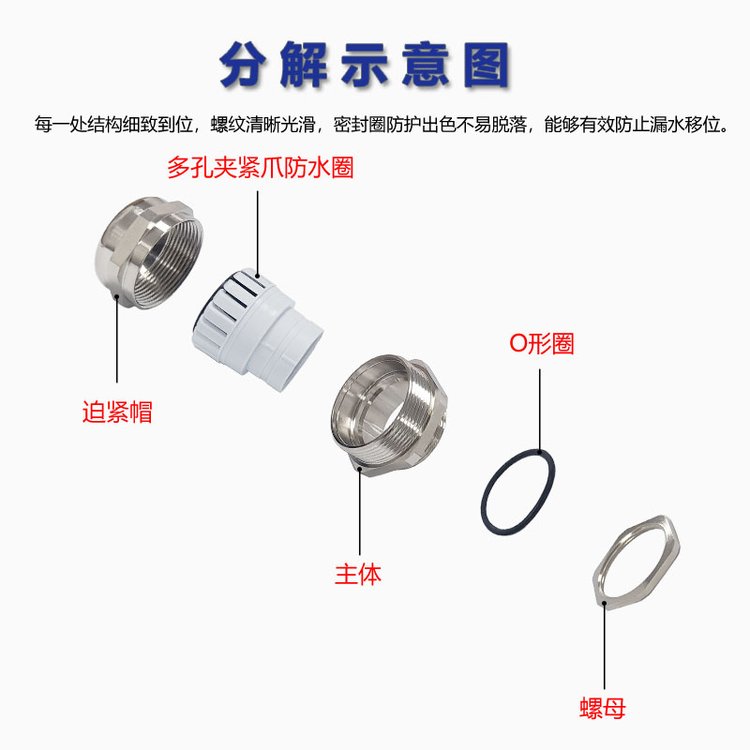 分解示意图

每一处结构细致到位，螺纹清晰光滑，密封圈防护出色不易脱落，能够有效防止漏水移位。

多孔夹紧爪防水圈

迫紧帽

O形圈

主体

螺母