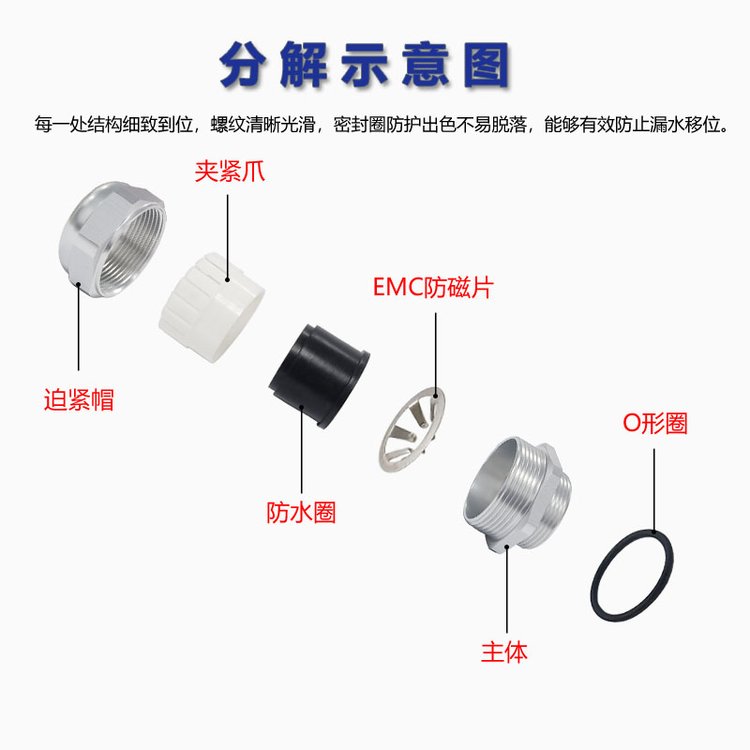 分解示意图

每一处结构细致到位，螺纹清晰光滑，密封圈防护出色不易脱落，能够有效防止漏水移位。

夹紧爪

EMC防磁片

迫紧帽

O形圈

防水圈

主体