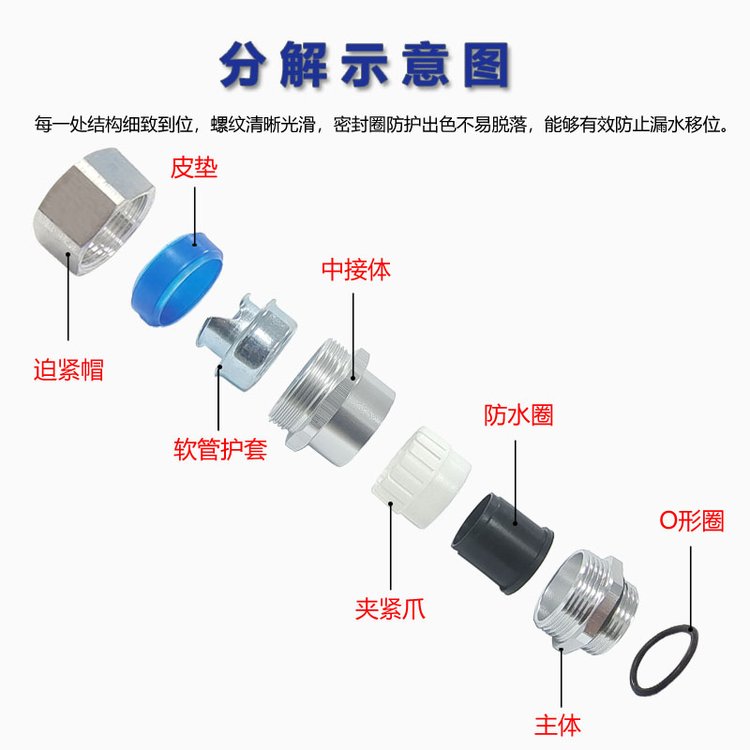 分解示意图

每一处结构细致到位，螺纹清晰光滑，密封圈防护出色不易脱落，能够有效防止漏水移位。

皮垫

中接体

迫紧帽

软管护套

防水圈

O形圈

夹紧爪

主体