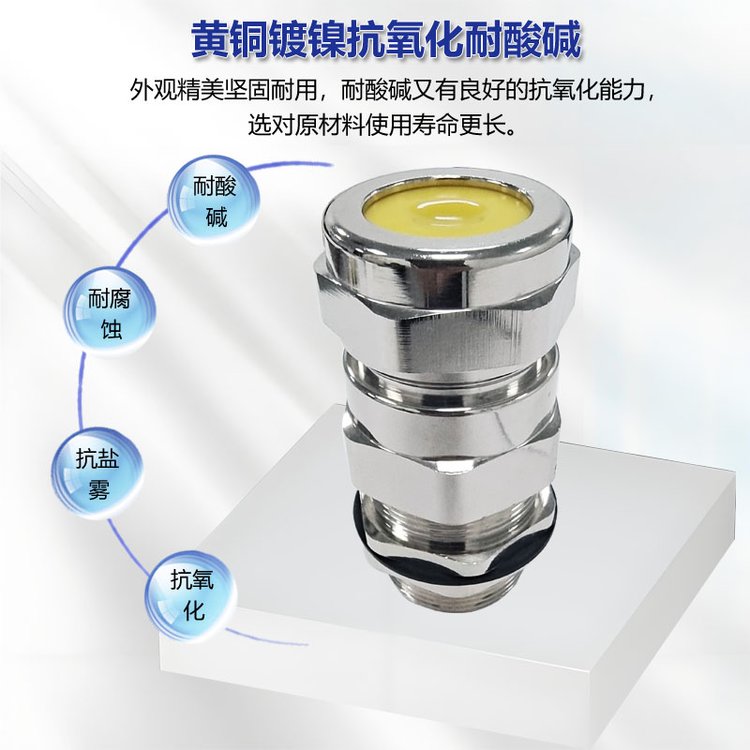 黄铜镀镍抗氧化耐酸碱

外观精美坚固耐用，耐酸碱又有良好的抗氧化能力，选对原材料使用寿命更长。

耐酸碱

耐腐蚀

抗盐雾

抗氧化