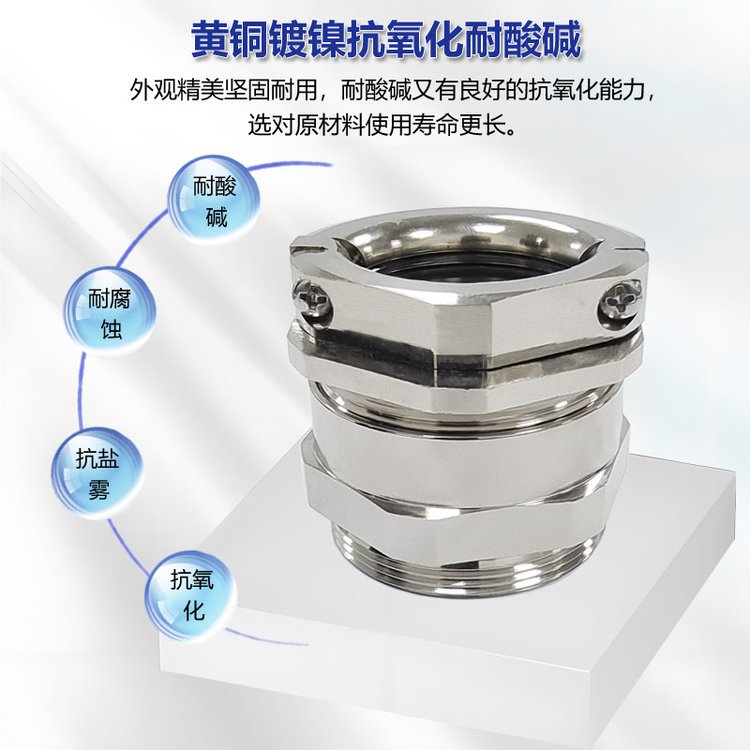 黄铜镀镍抗氧化耐酸碱

外观精美坚固耐用，耐酸碱又有良好的抗氧化能力，选对原材料使用寿命更长。

耐酸碱

耐腐蚀

抗盐雾

抗氧化