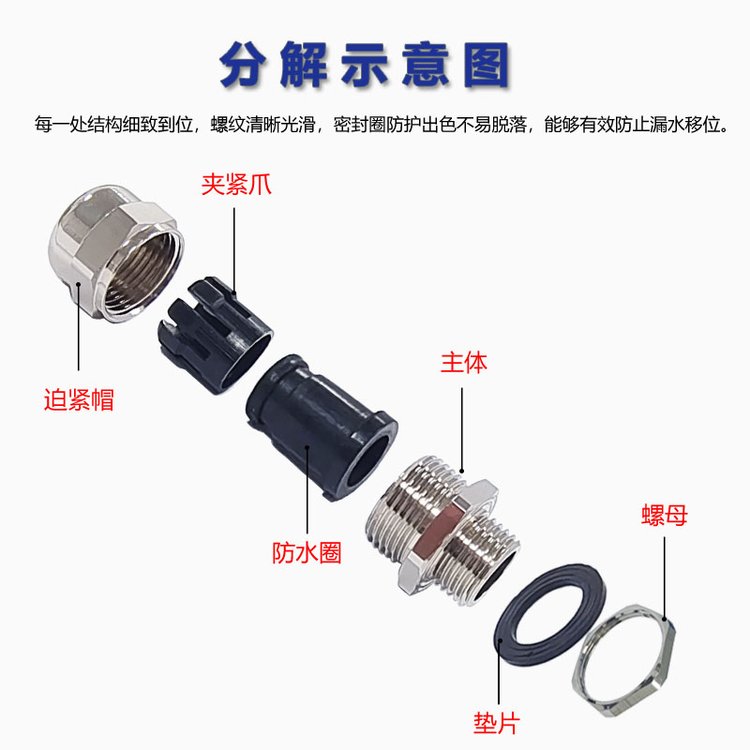 分解示意图

每一处结构细致到位，螺纹清晰光滑，密封圈防护出色不易脱落，能够有效防止漏水移位。

夹紧爪

迫紧帽

主体

防水圈

螺母

垫片