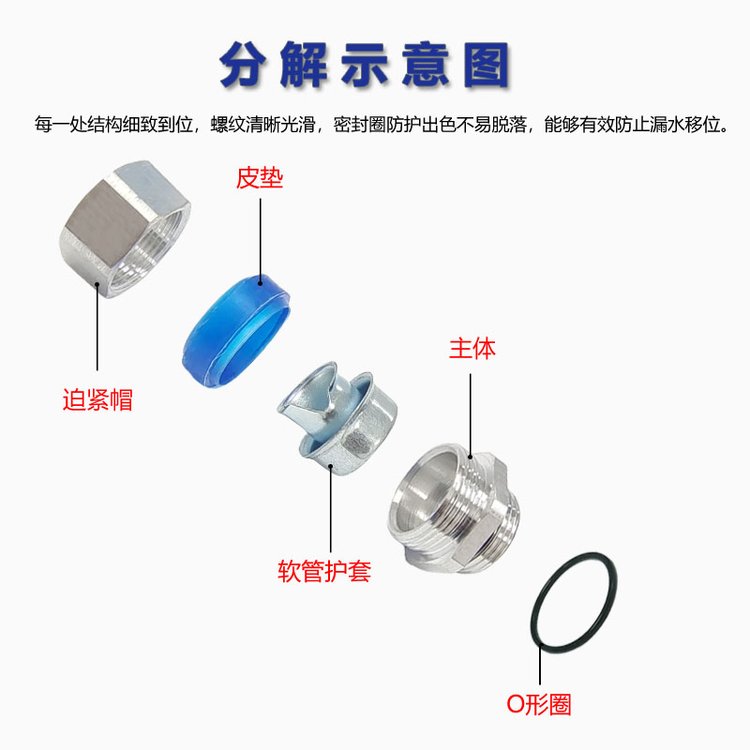 分解示意图

每一处结构细致到位，螺纹清晰光滑，密封圈防护出色不易脱落，能够有效防止漏水移位。

皮垫

迫紧帽

主体

软管护套

O形圈