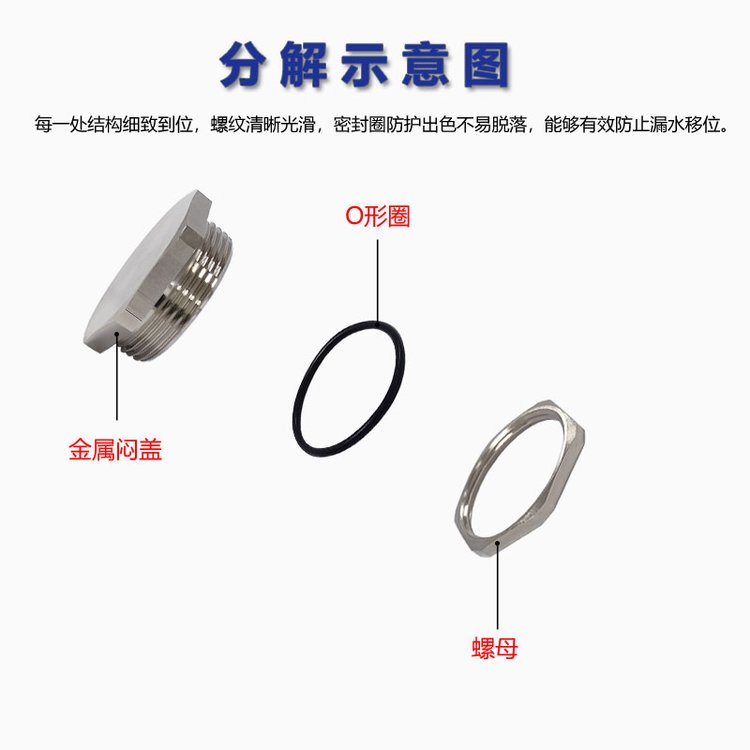 分解示意图

每一处结构细致到位，螺纹清晰光滑，密封圈防护出色不易脱落，能够有效防止漏水移位。

O形圈

金属闷盖

螺母