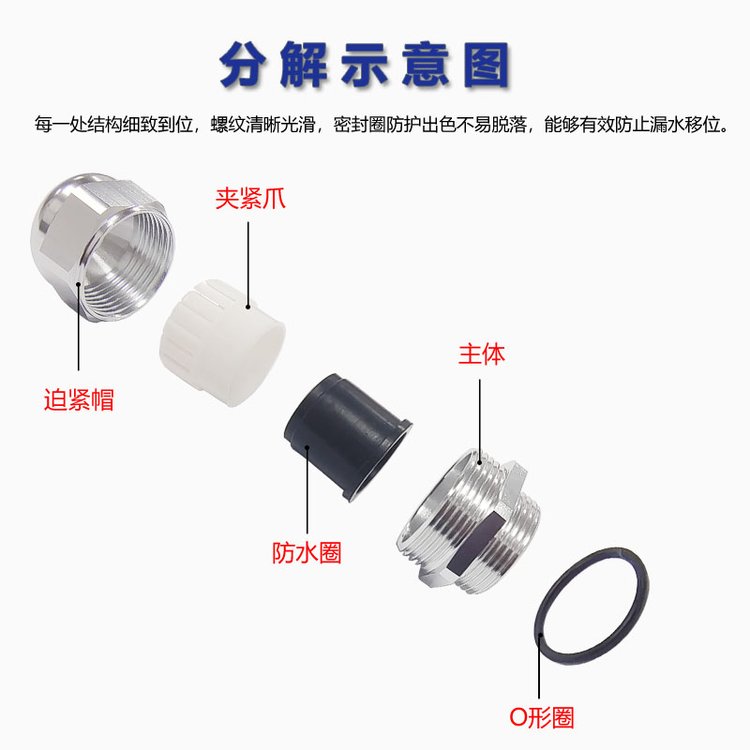 分解示意图

每一处结构细致到位，螺纹清晰光滑，密封圈防护出色不易脱落，能够有效防止漏水移位。

夹紧爪

迫紧帽

主体

防水圈

O形圈