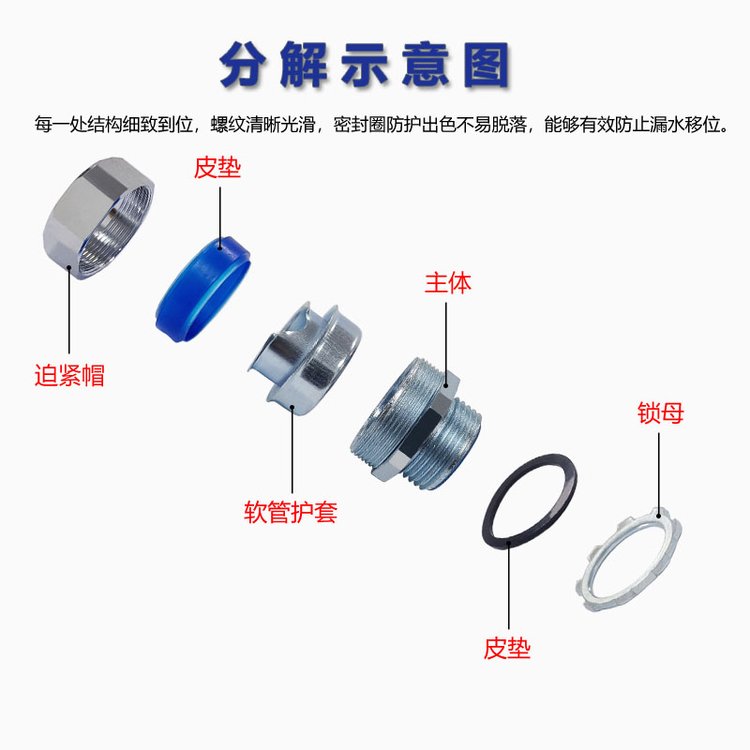 分解示意图

每一处结构细致到位，螺纹清晰光滑，密封圈防护出色不易脱落，能够有效防止漏水移位。

皮垫

迫紧帽

主体

软管护套

锁母

皮垫