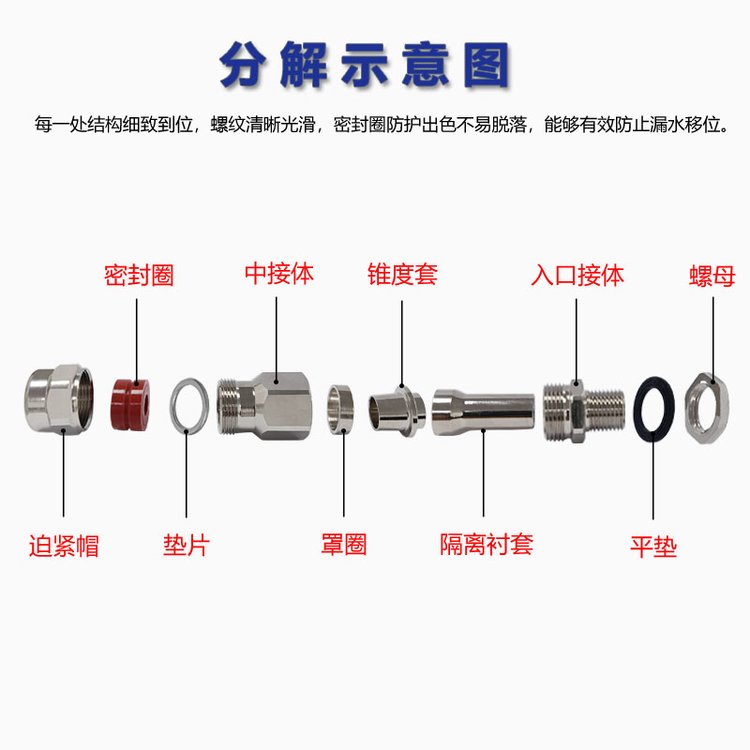 分解示意图

每一处结构细致到位，螺纹清晰光滑，密封圈防护出色不易脱落，能够有效防止漏水移位。

密封圈
中接体
锥度套
入口接体
螺母

迫紧帽
垫片
罩圈
隔离衬套
平垫