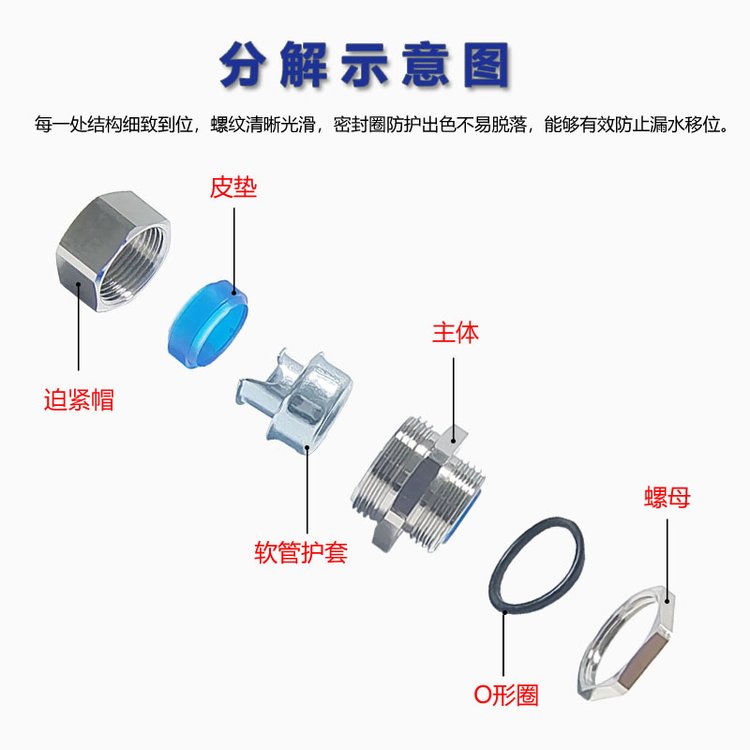 分解示意图

每一处结构细致到位，螺纹清晰光滑，密封圈防护出色不易脱落，能够有效防止漏水移位。

皮垫

迫紧帽

主体

软管护套

螺母

O形圈