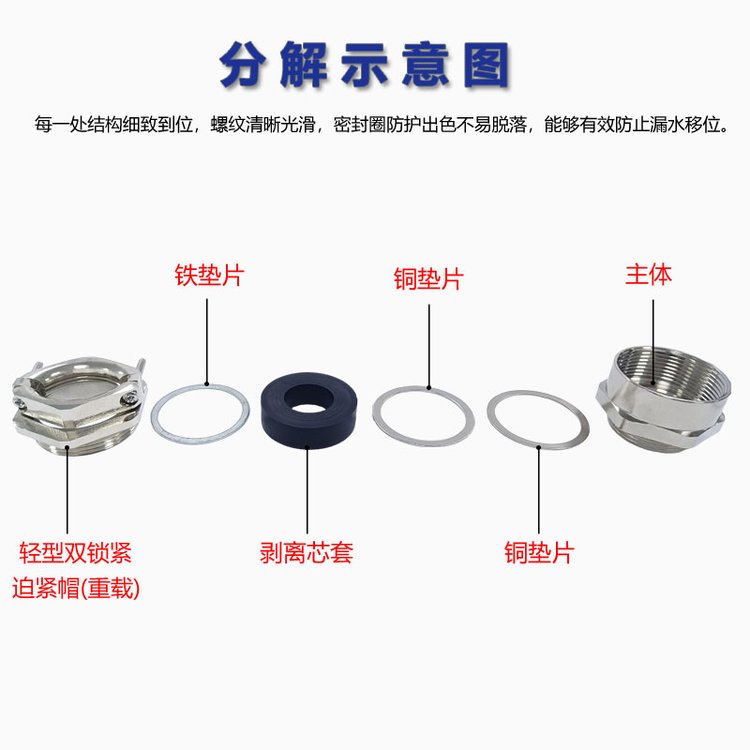 分解示意图

每一处结构细致到位，螺纹清晰光滑，密封圈防护出色不易脱落，能够有效防止漏水移位。

铁垫片

铜垫片

主体

轻型双锁紧迫紧帽(重载)

剥离芯套

铜垫片