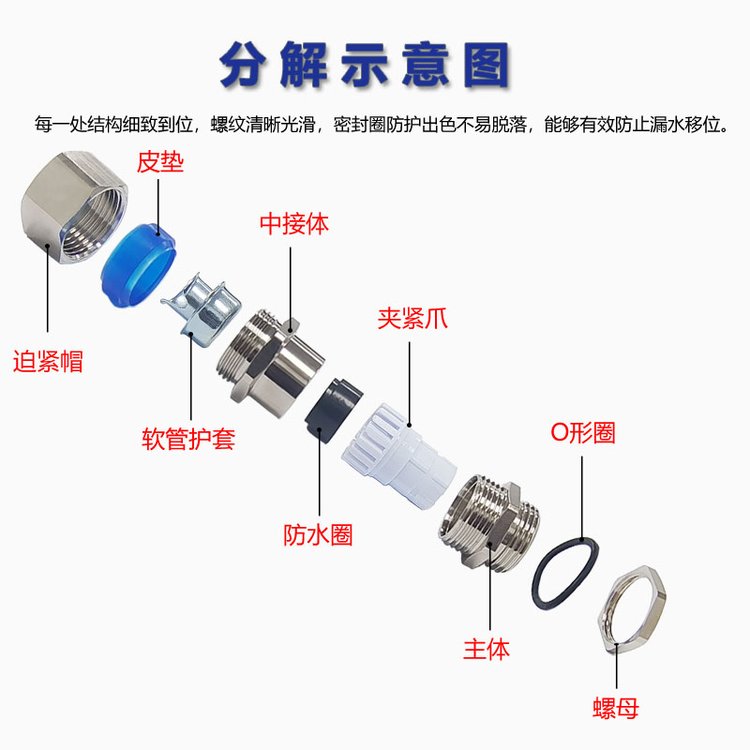 分解示意图

每一处结构细致到位，螺纹清晰光滑，密封圈防护出色不易脱落，能够有效防止漏水移位。

皮垫

中接体

迫紧帽

夹紧爪

软管护套

O形圈

防水圈

主体

螺母