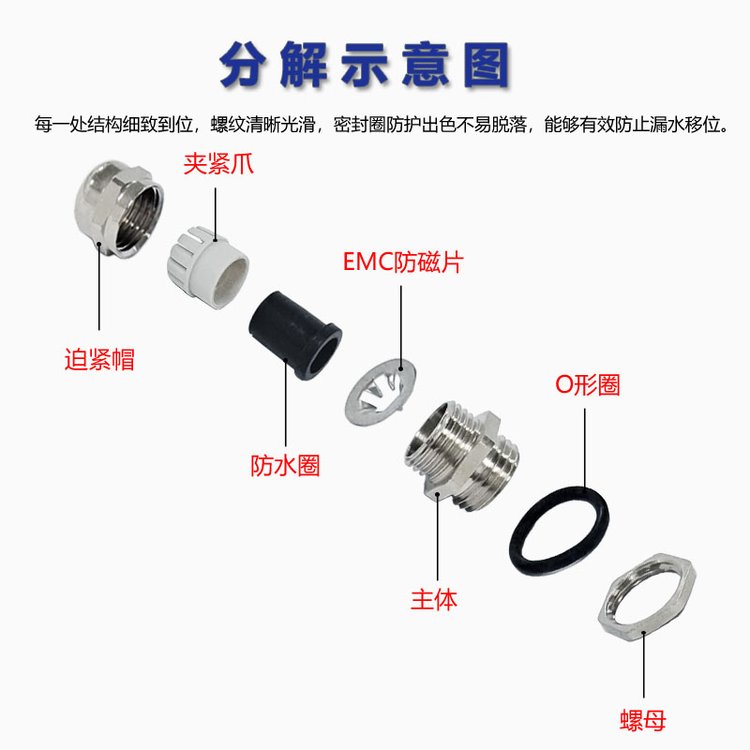 分解示意图

每一处结构细致到位，螺纹清晰光滑，密封圈防护出色不易脱落，能够有效防止漏水移位。

夹紧爪

EMC防磁片

迫紧帽

O形圈

防水圈

主体

螺母