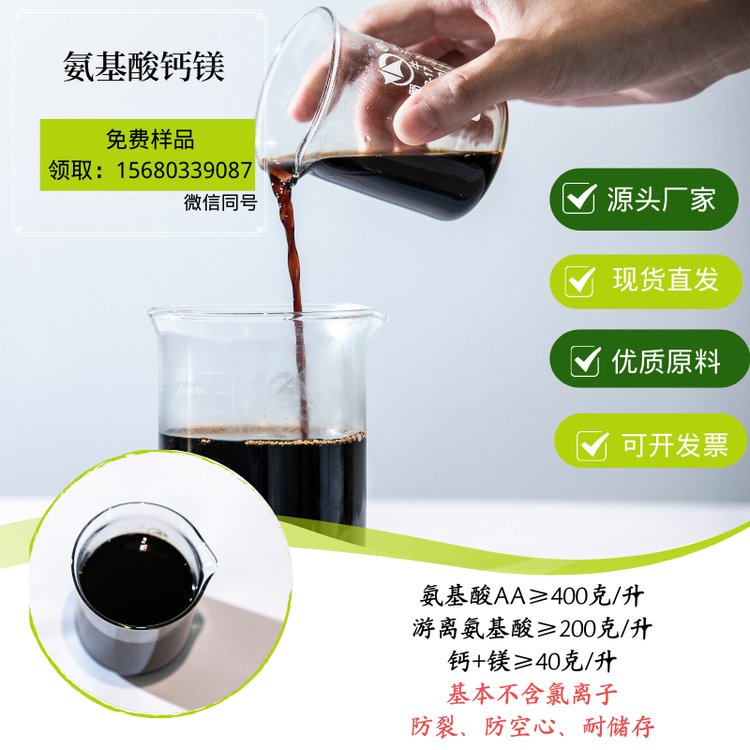 氨基酸钙镁

免费样品
领取：15680339087
微信同号

源头厂家

现货直发

优质原料

可开发票

氨基酸AA≥400克/升
游离氨基酸≥200克/升
钙+镁≥40克/升
基本不含氯离子
防裂、防空心、耐储存