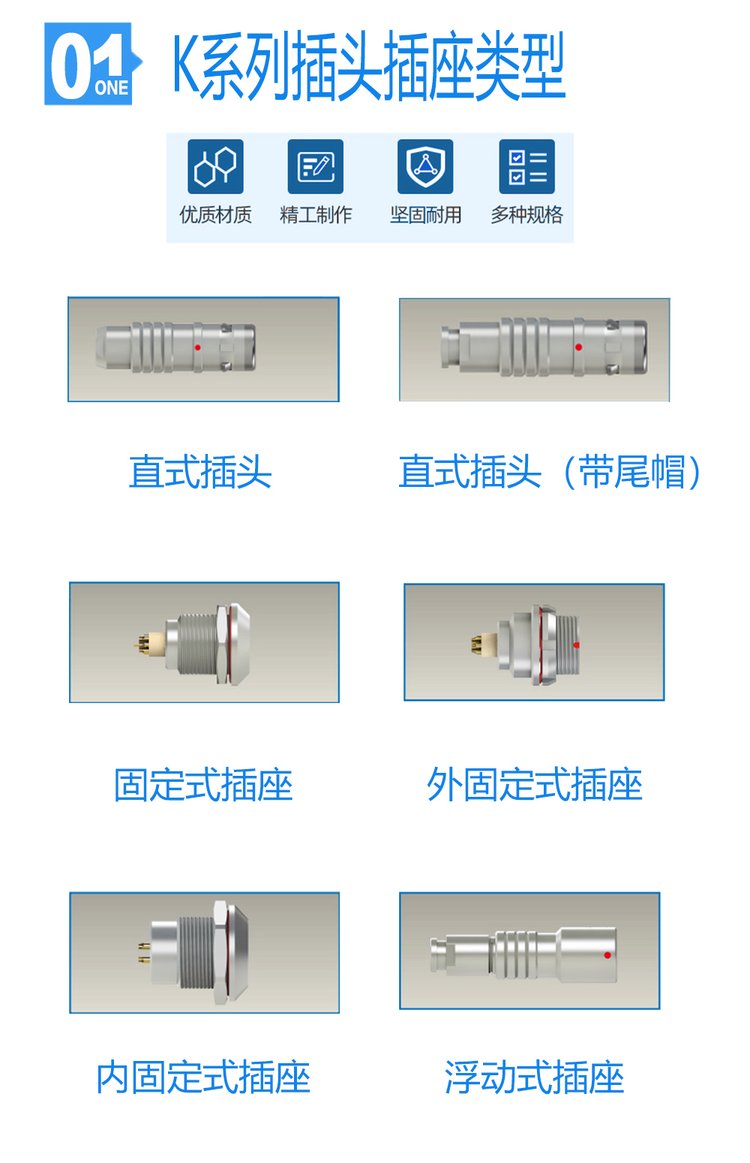 01 ONE K系列插头插座类型

优质材质 精工制作 坚固耐用 多种规格

直式插头

直式插头（带尾帽）

固定式插座

外固定式插座

内固定式插座

浮动式插座